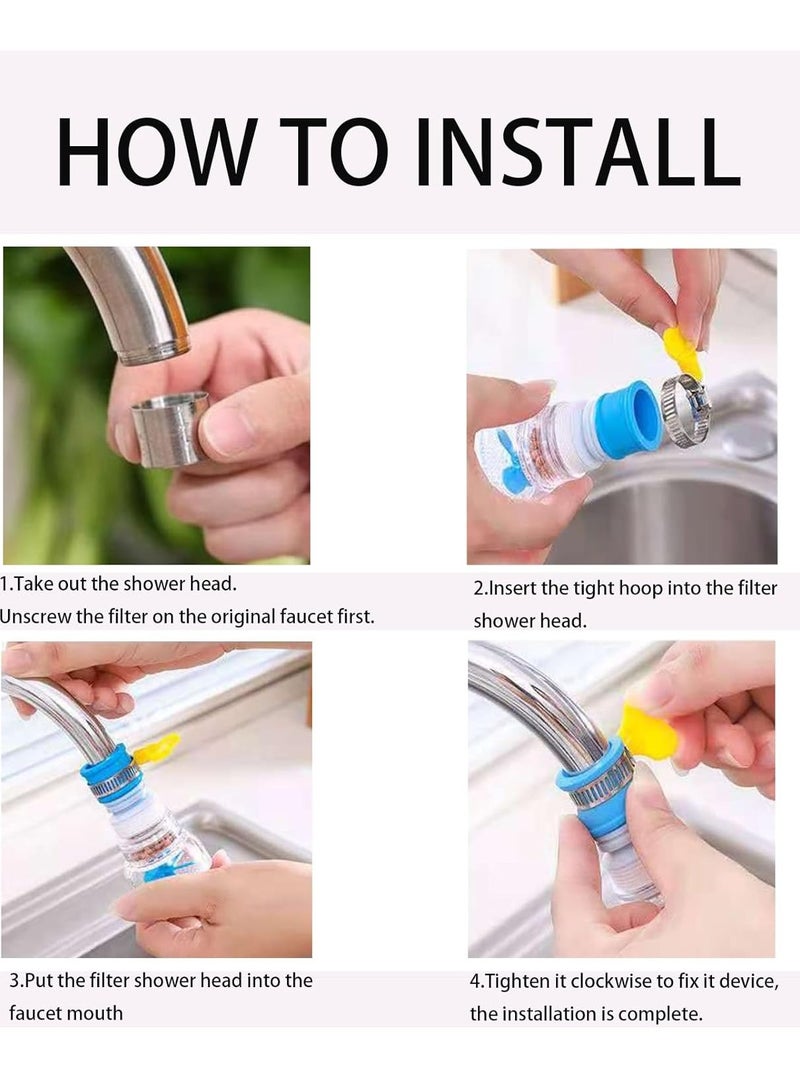 HOW TO INSTALL

1.Take out the shower head.
Unscrew the filter on the original faucet first.

2.Insert the tight hoop into the filter shower head.

3.Put the filter shower head into the faucet mouth

4.Tighten it clockwise to fix it device, the installation is complete.