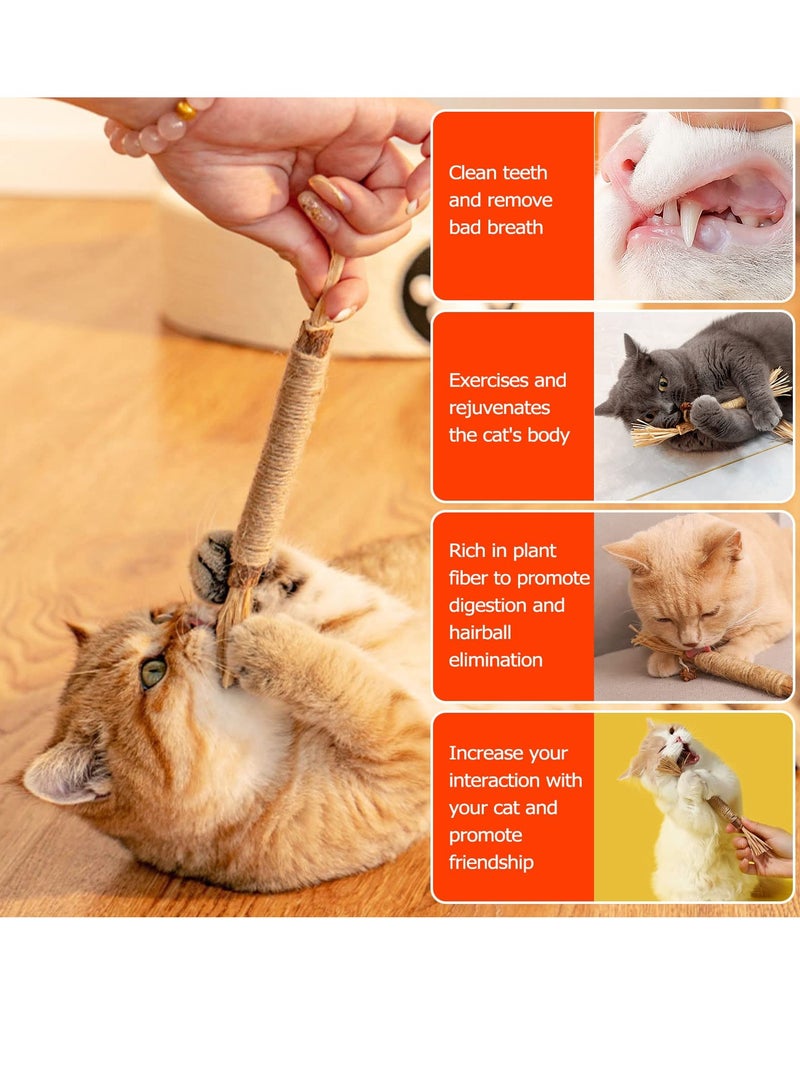 Clean teeth and remove bad breath

Exercises and rejuvenates the cat's body

Rich in plant fiber to promote digestion and hairball elimination

Increase your interaction with your cat and promote friendship