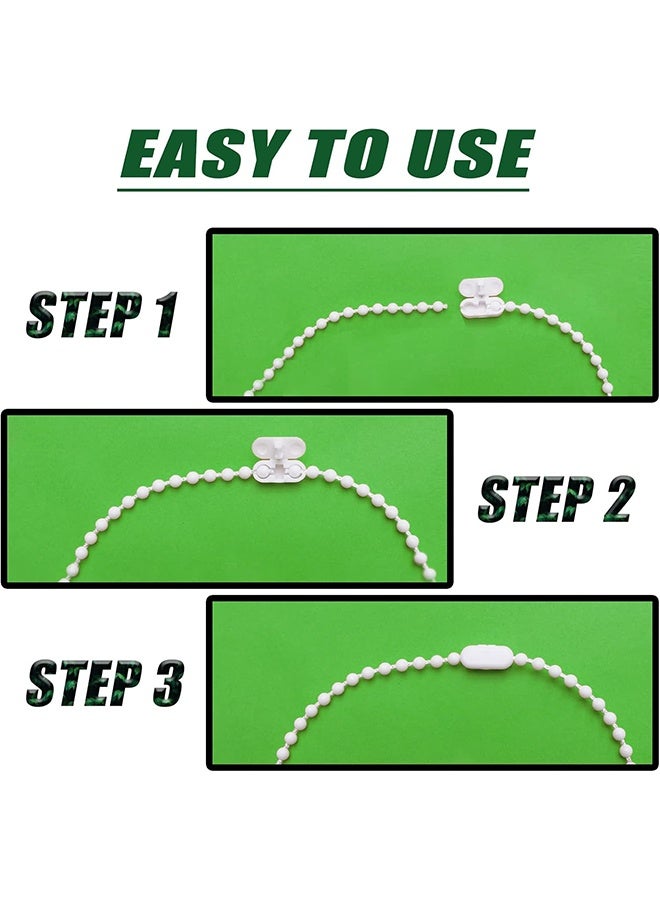 EASY TO USE

STEP 1

STEP 2

STEP 3