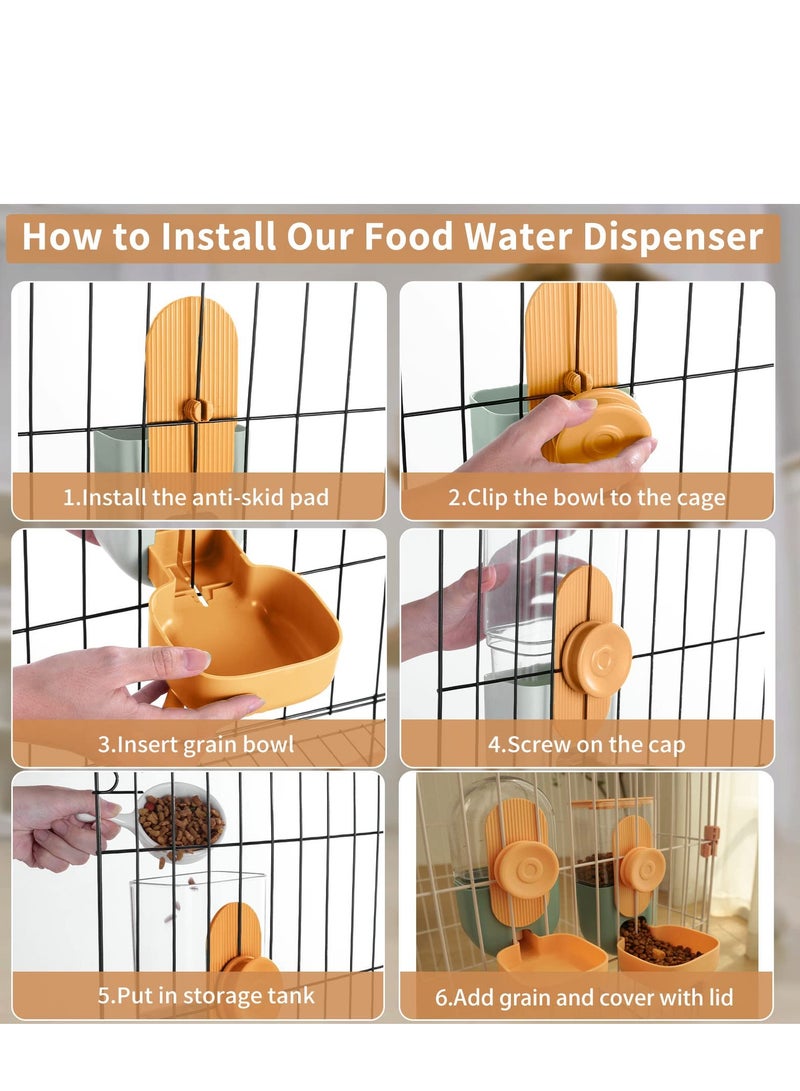 How to Install Our Food Water Dispenser

1.Install the anti-skid pad

2.Clip the bowl to the cage

3.Insert grain bowl

4.Screw on the cap

5.Put in storage tank

6.Add grain and cover with lid