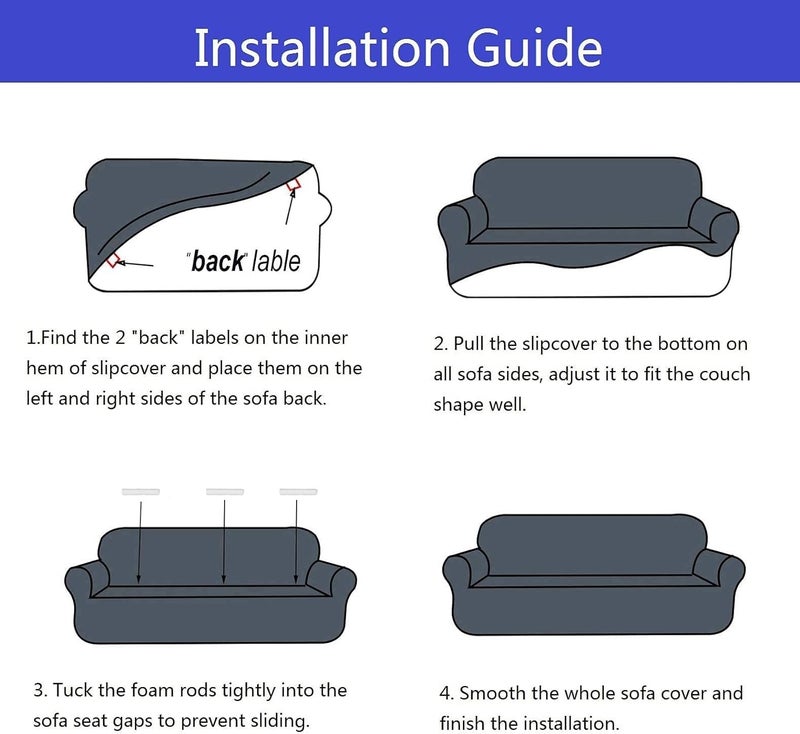 Installation Guide

"back" lable

1.Find the 2 "back" labels on the inner hem of slipcover and place them on the left and right sides of the sofa back.

2. Pull the slipcover to the bottom on all sofa sides, adjust it to fit the couch shape well.

3. Tuck the foam rods tightly into the sofa seat gaps to prevent sliding.

4. Smooth the whole sofa cover and finish the installation.