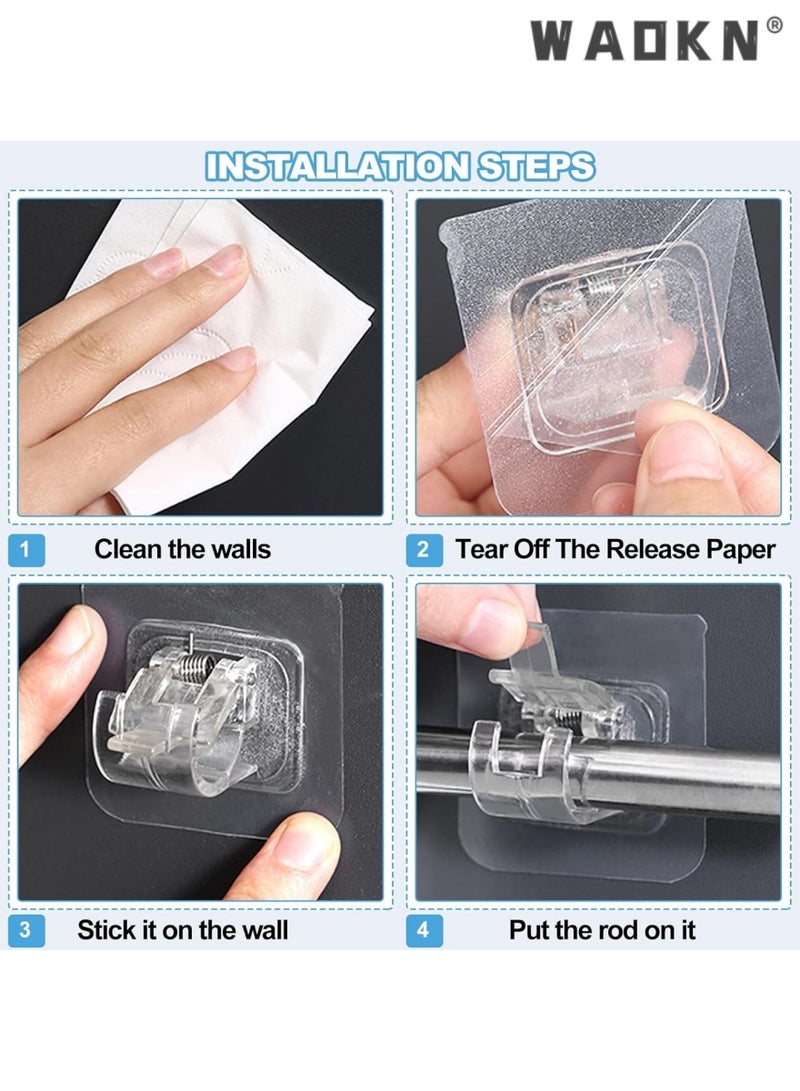 WAOKN®

INSTALLATION STEPS

1 Clean the walls

2 Tear Off The Release Paper

3 Stick it on the wall

4 Put the rod on it