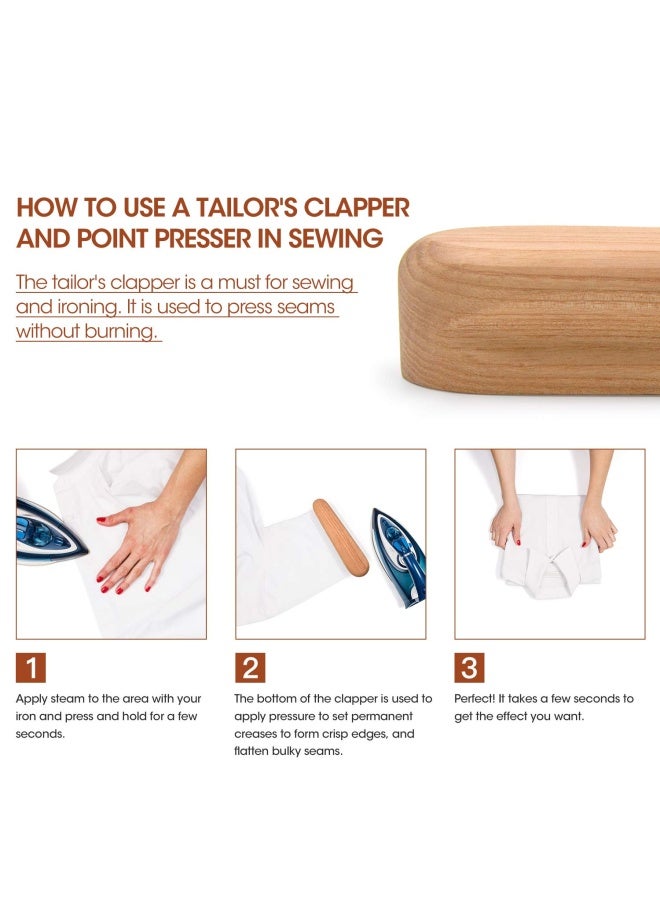 HOW TO USE A TAILOR'S CLAPPER AND POINT PRESSER IN SEWING

The tailor's clapper is a must for sewing and ironing. It is used to press seams without burning.

1

Apply steam to the area with your iron and press and hold for a few seconds.

2

The bottom of the clapper is used to apply pressure to set permanent creases to form crisp edges, and flatten bulky seams.

3

Perfect! It takes a few seconds to get the effect you want.