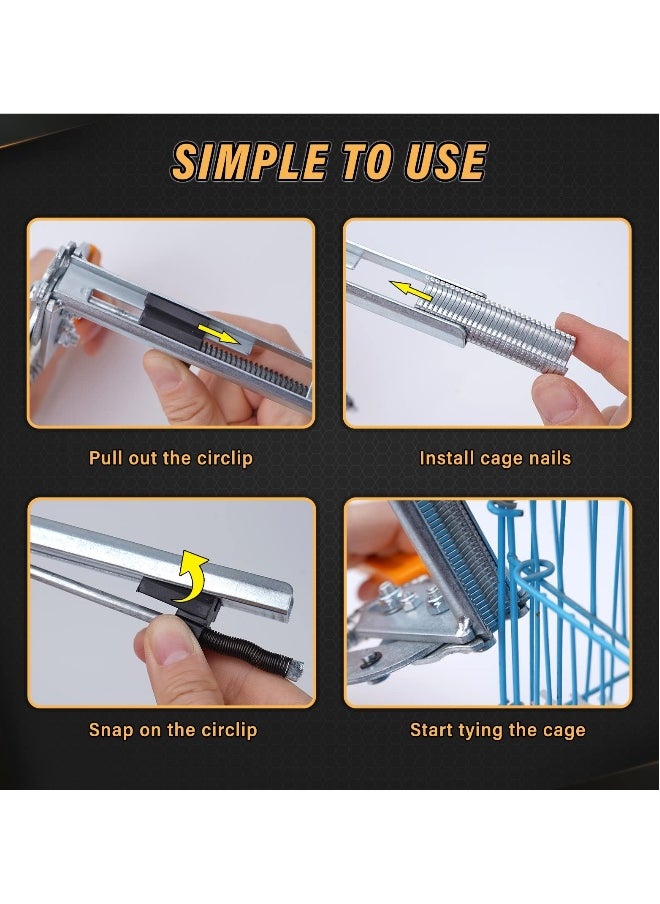 SIMPLE TO USE

Pull out the circlip

Install cage nails

Snap on the circlip

Start tying the cage