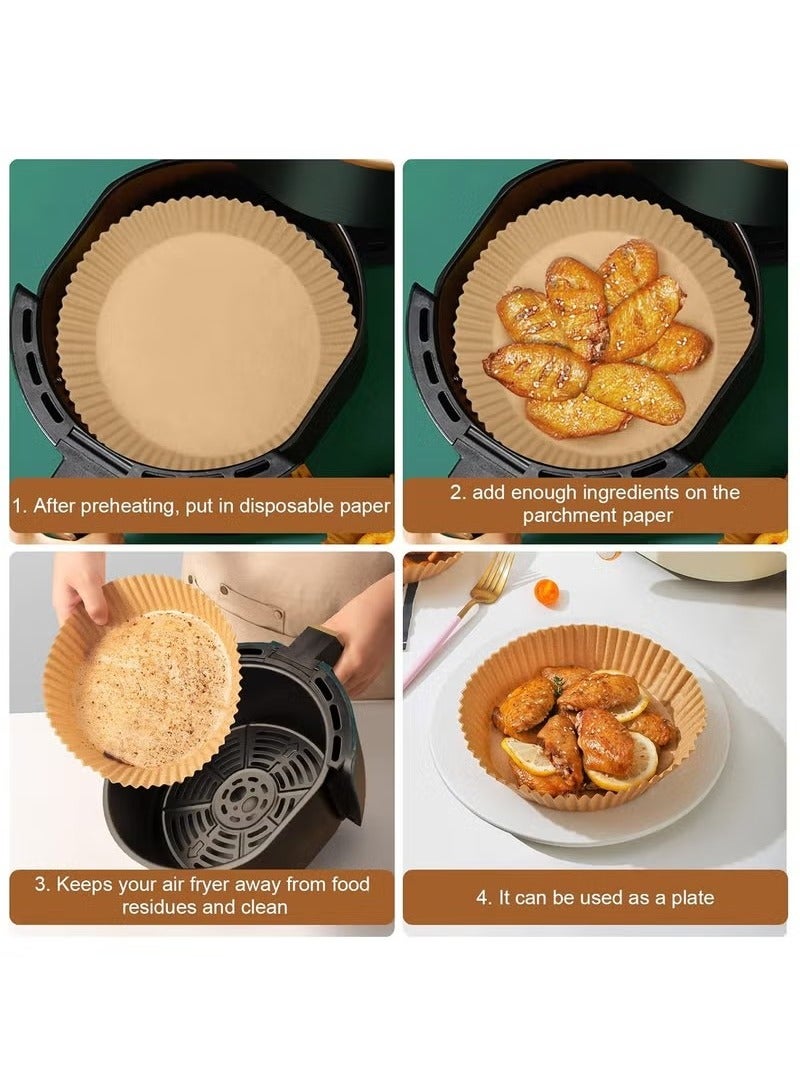 1. After preheating, put in disposable paper

2. add enough ingredients on the parchment paper

3. Keeps your air fryer away from food residues and clean

4. It can be used as a plate