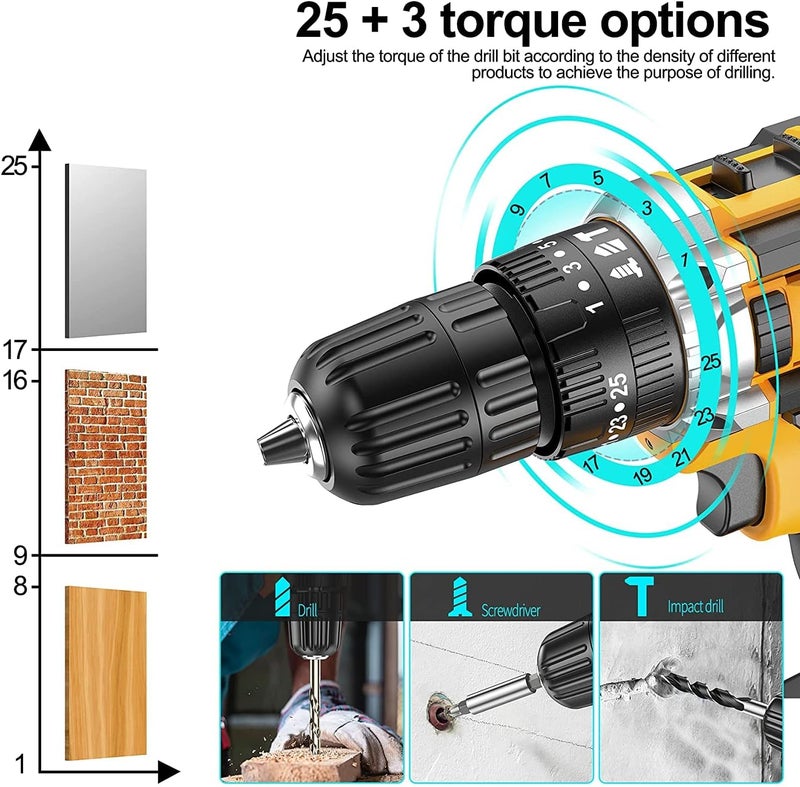 25 + 3 torque options

Adjust the torque of the drill bit according to the density of different products to achieve the purpose of drilling.

25
17
16
9
8
1

9 7 5 3 1
25 23 21 19 17

5 3 1
25 23

Drill
Screwdriver
Impact drill