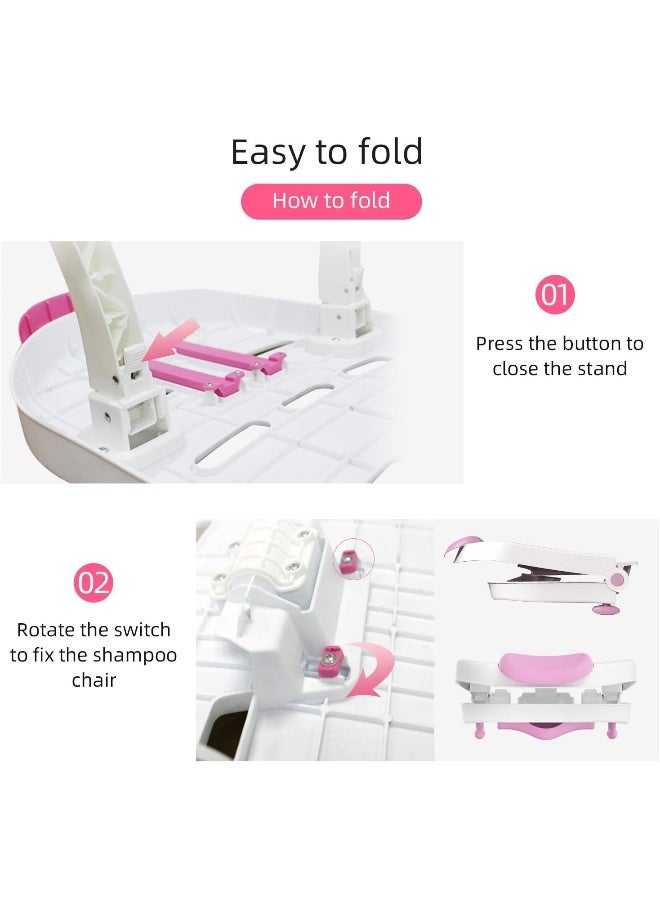 Easy to fold

How to fold

01

Press the button to close the stand

02

Rotate the switch to fix the shampoo chair