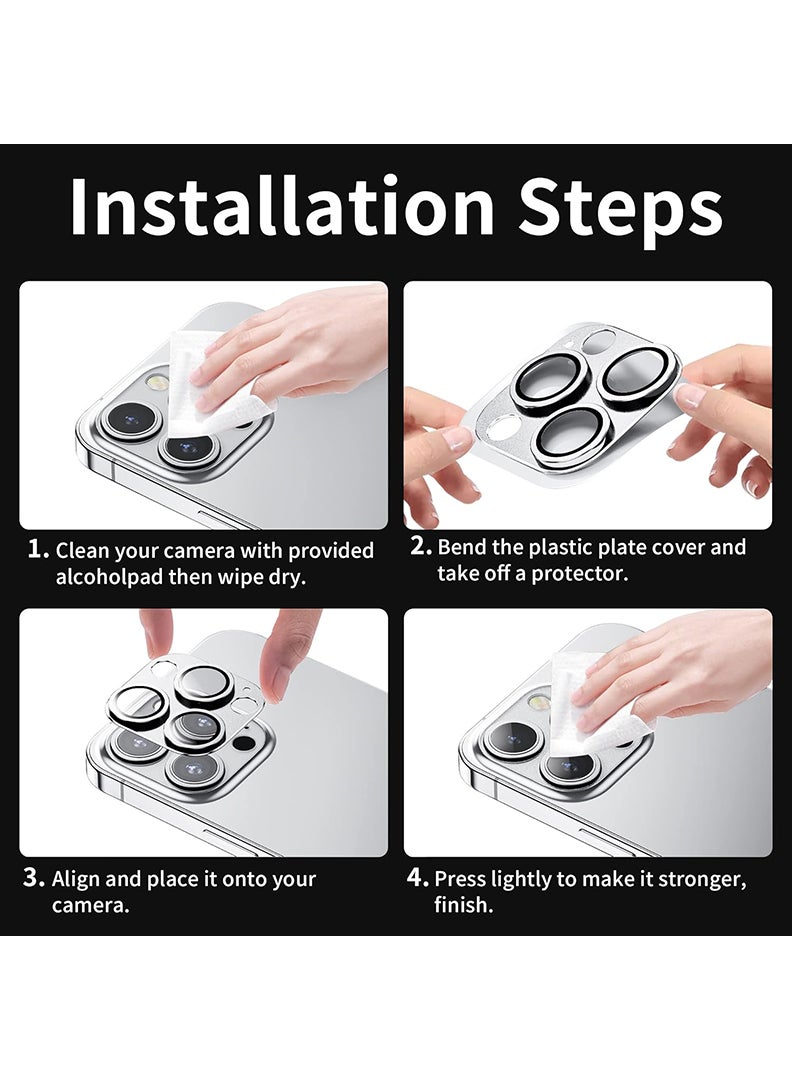 Installation Steps

1. Clean your camera with provided alcoholpad then wipe dry.

2. Bend the plastic plate cover and take off a protector.

3. Align and place it onto your camera.

4. Press lightly to make it stronger, finish.