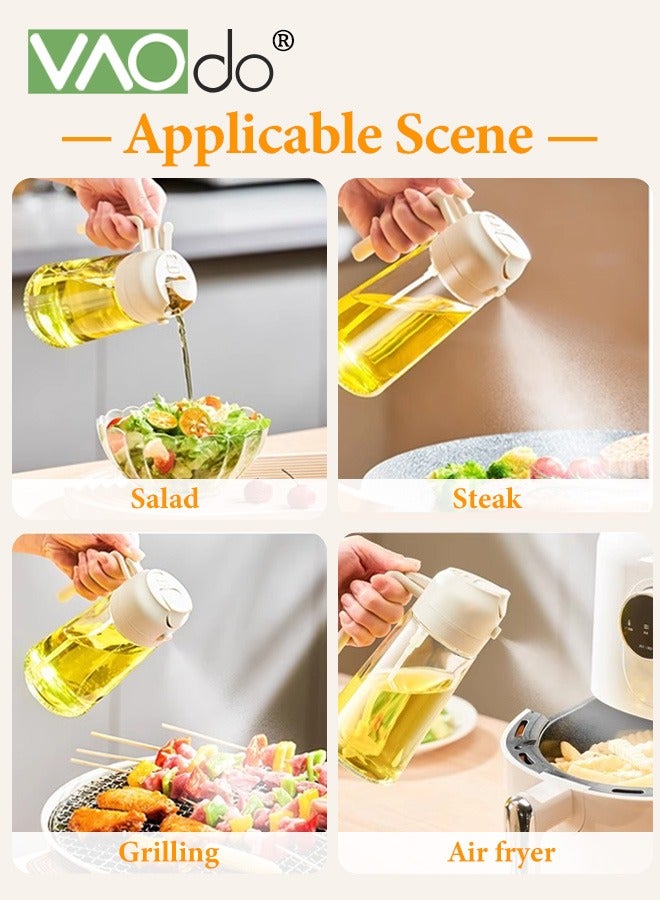 VAOdo®

— Applicable Scene —

Salad

Steak

Grilling

Air fryer