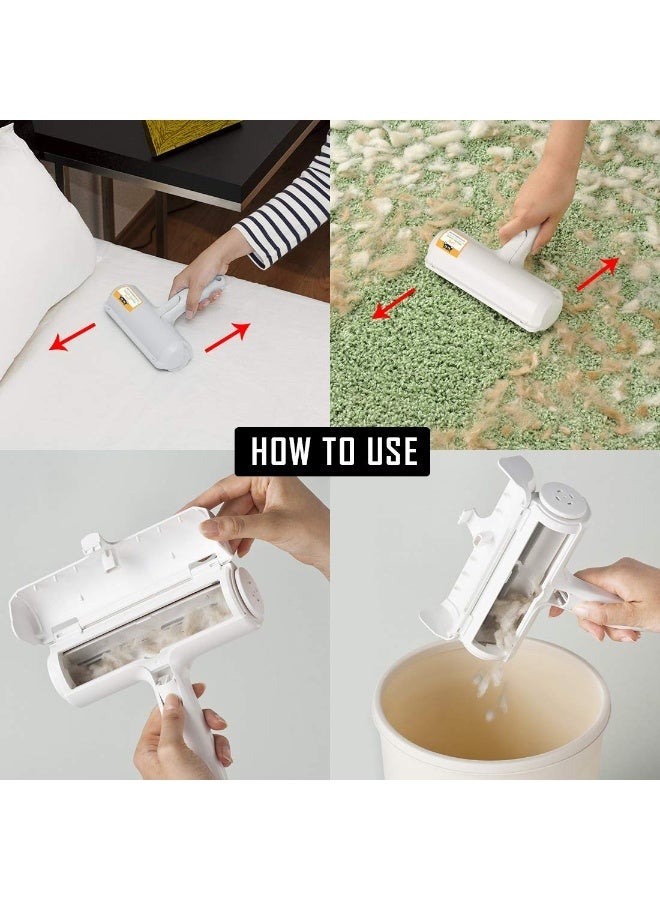 HOW TO USE