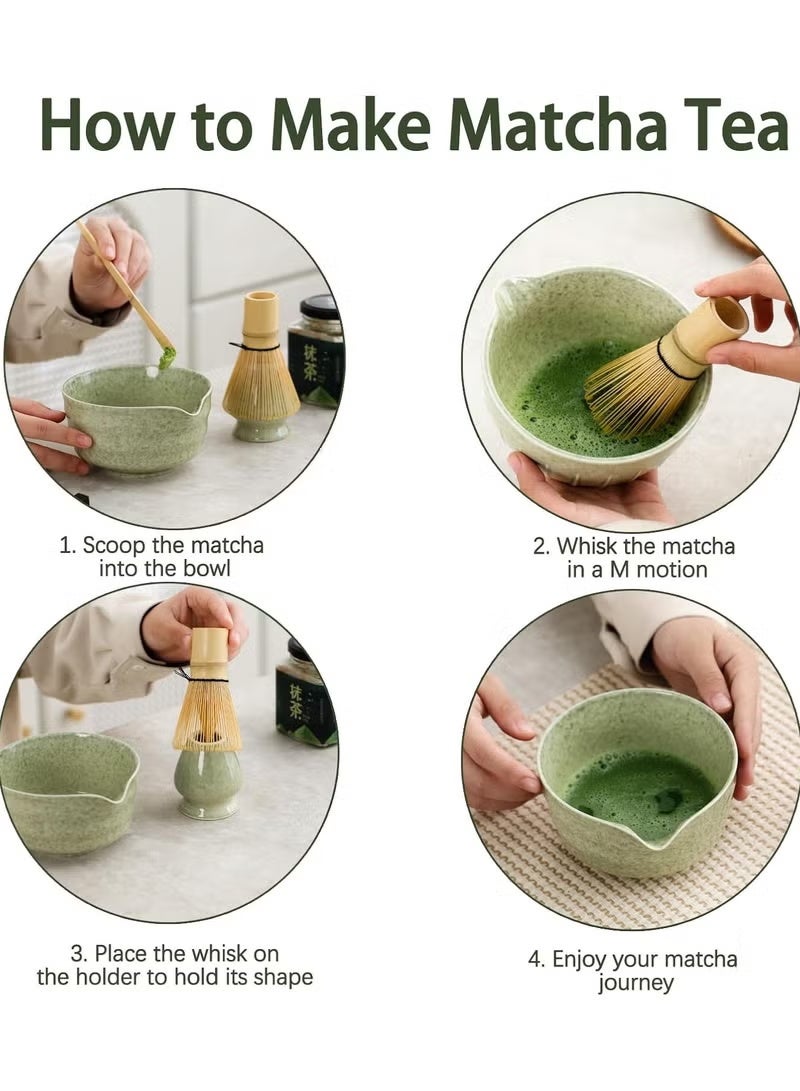 How to Make Matcha Tea

抹茶

1. Scoop the matcha into the bowl

2. Whisk the matcha in a M motion

抹茶

3. Place the whisk on the holder to hold its shape

4. Enjoy your matcha journey