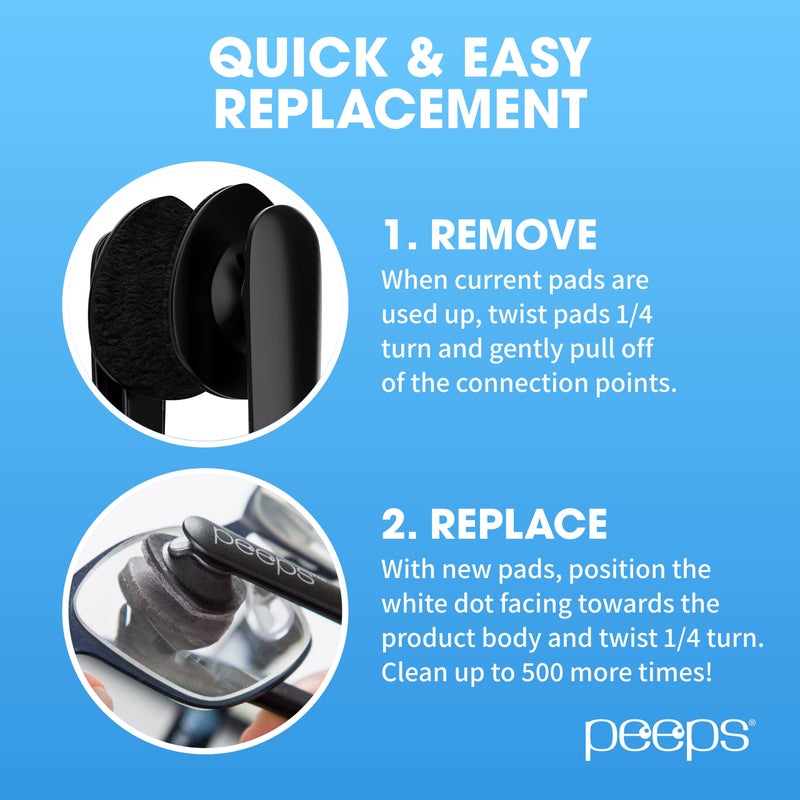 QUICK & EASY REPLACEMENT

1. REMOVE

When current pads are used up, twist pads 1/4 turn and gently pull off of the connection points.

peeps

2. REPLACE

With new pads, position the white dot facing towards the product body and twist 1/4 turn. Clean up to 500 more times!

peeps®