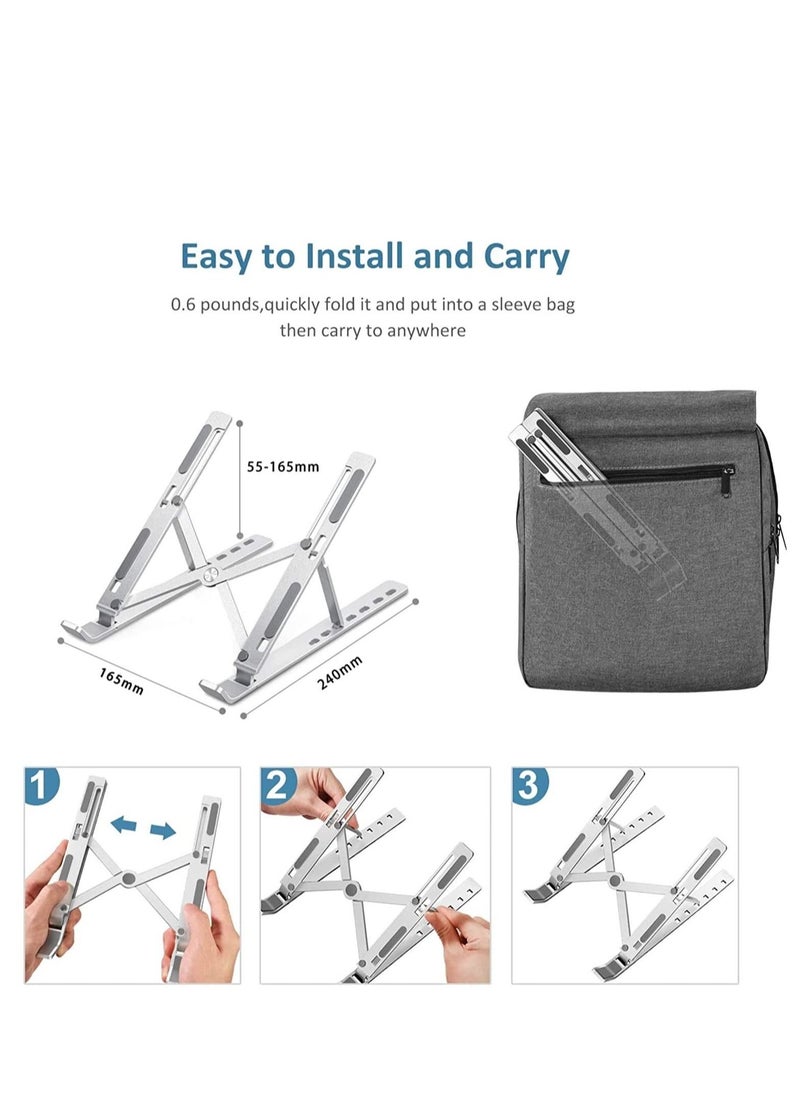 Easy to Install and Carry

0.6 pounds,quickly fold it and put into a sleeve bag then carry to anywhere

55-165mm

165mm

240mm

1

2

3