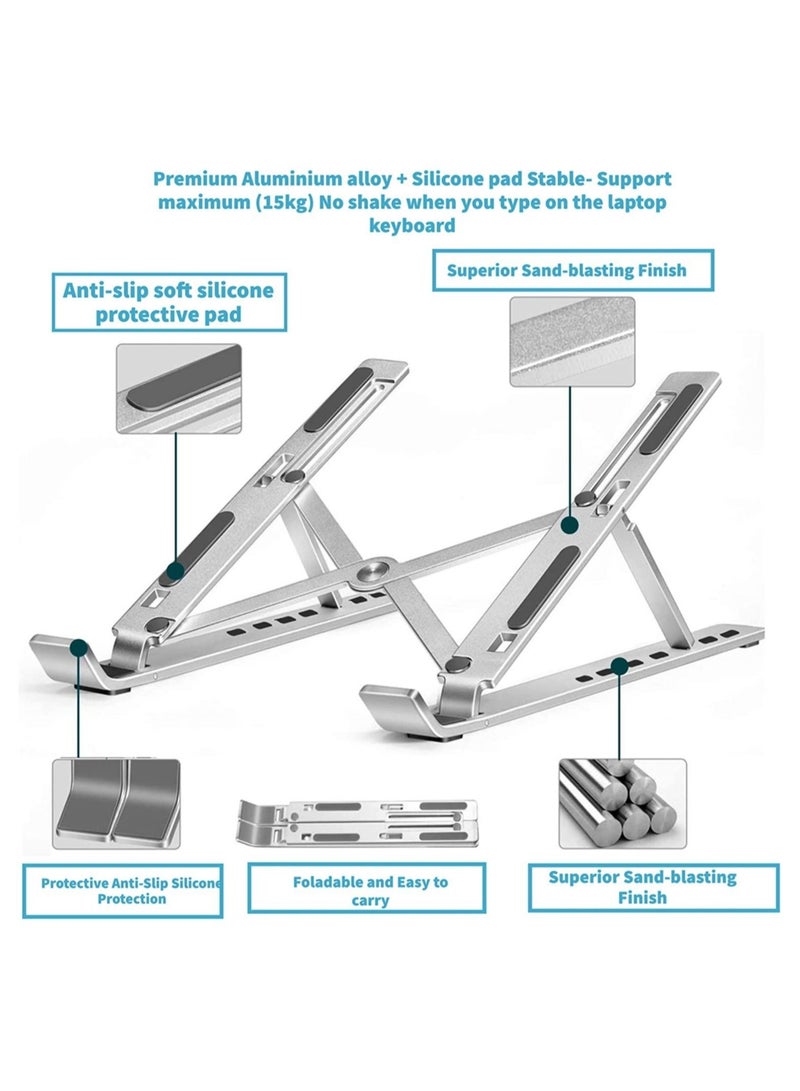 Premium Aluminium alloy + Silicone pad Stable- Support maximum (15kg) No shake when you type on the laptop keyboard

Anti-slip soft silicone protective pad

Superior Sand-blasting Finish

Protective Anti-Slip Silicone Protection

Foladable and Easy to carry

Superior Sand-blasting Finish