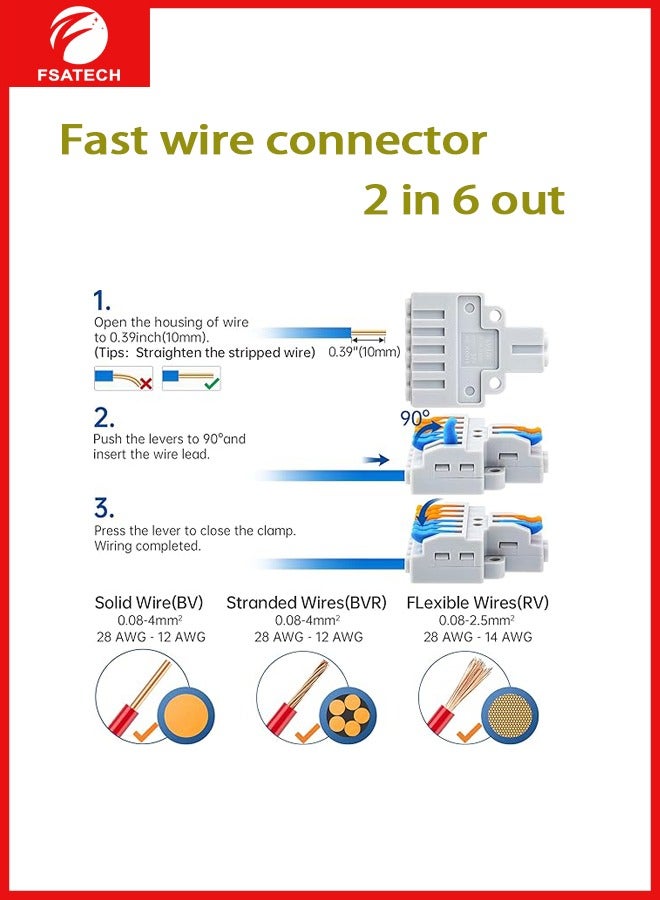 FSATECH

Fast wire connector

2 in 6 out

1.
Open the housing of wire to 0.39inch(10mm).
(Tips: Straighten the stripped wire)

0.39"(10mm)

2.
Push the levers to 90°and insert the wire lead.

90°

3.
Press the lever to close the clamp.
Wiring completed.

Solid Wire(BV)
0.08-4mm²
28 AWG - 12 AWG

Stranded Wires(BVR)
0.08-4mm²
28 AWG - 12 AWG

FLexible Wires(RV)
0.08-2.5mm²
28 AWG - 14 AWG