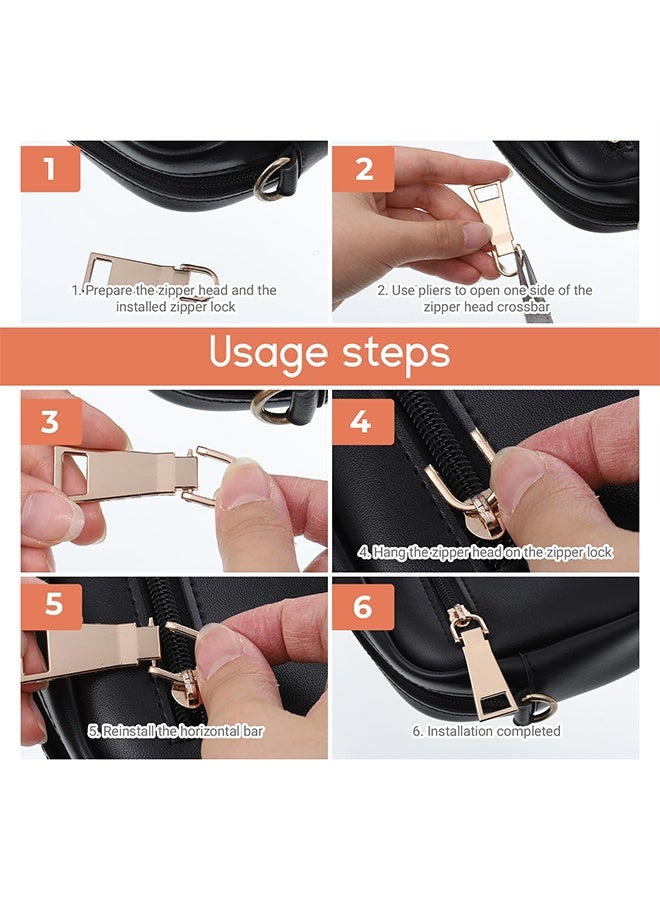 1

1. Prepare the zipper head and the installed zipper lock

2

2. Use pliers to open one side of the zipper head crossbar

Usage steps

3

4

4. Hang the zipper head on the zipper lock

5

5. Reinstall the horizontal bar

6

6. Installation completed