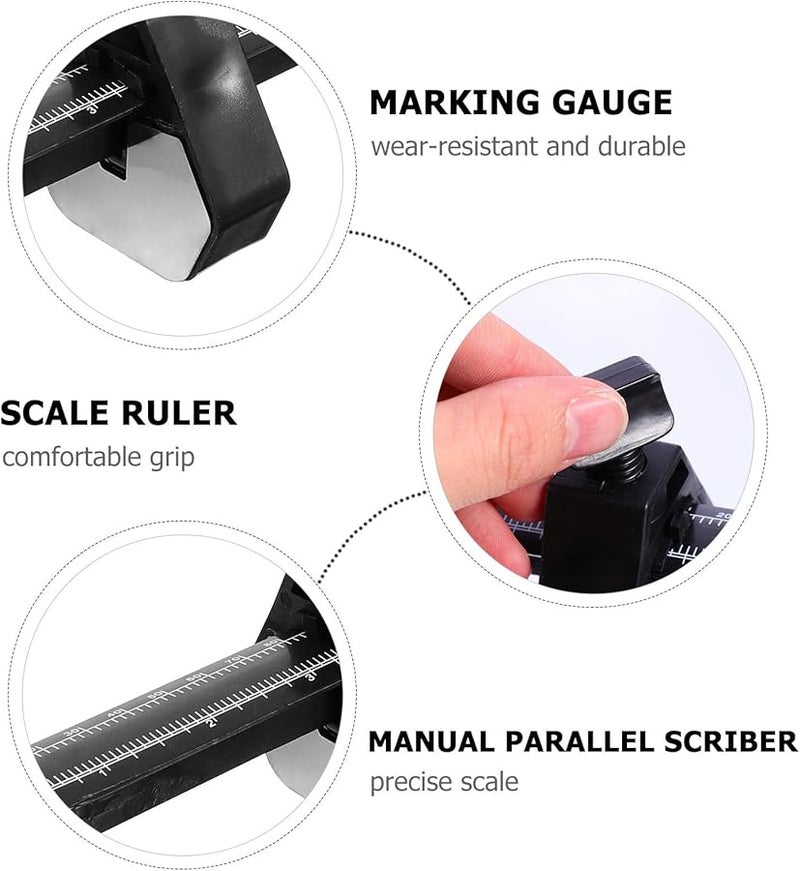 MARKING GAUGE
wear-resistant and durable

SCALE RULER
comfortable grip

MANUAL PARALLEL SCRIBER
precise scale