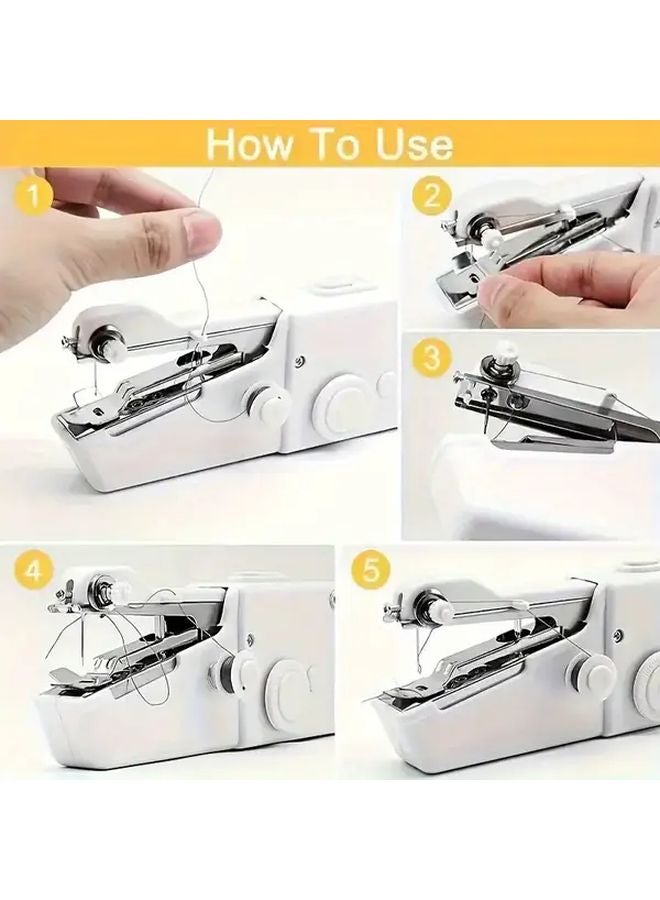 How To Use

1

2

3

4

5