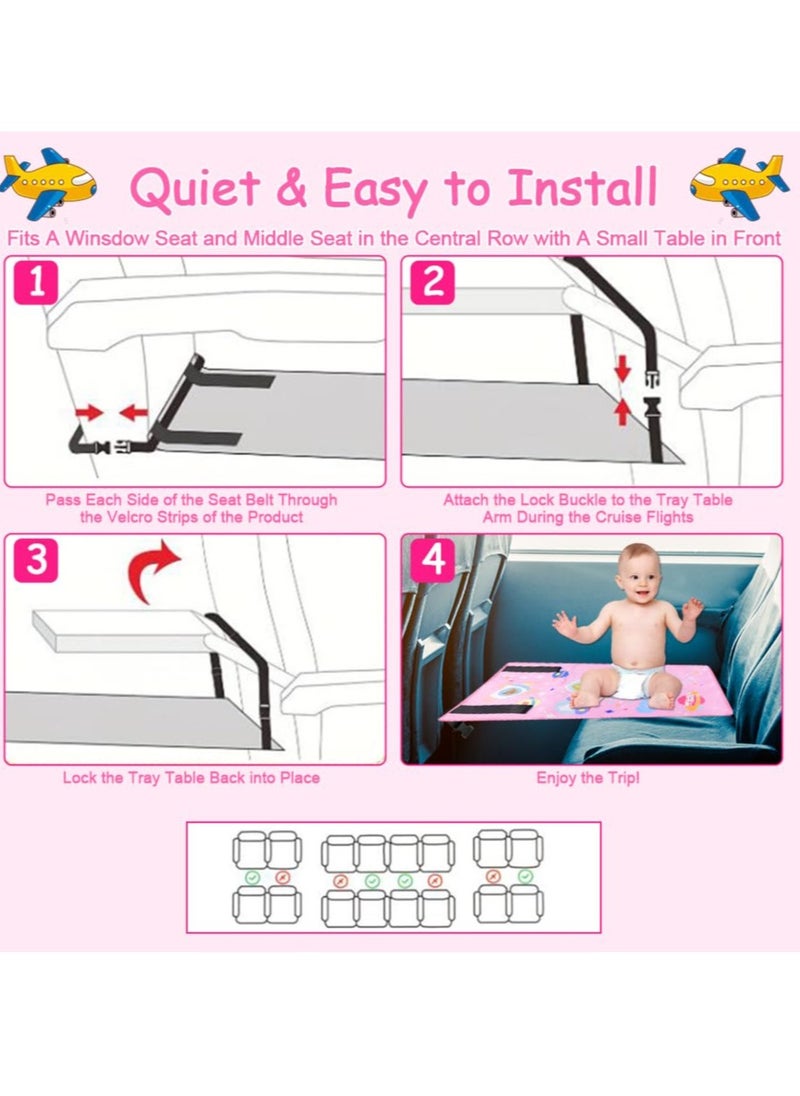 Quiet & Easy to Install

Fits A Winsdow Seat and Middle Seat in the Central Row with A Small Table in Front

1

Pass Each Side of the Seat Belt Through the Velcro Strips of the Product

2

Attach the Lock Buckle to the Tray Table Arm During the Cruise Flights

3

Lock the Tray Table Back into Place

4

Enjoy the Trip!