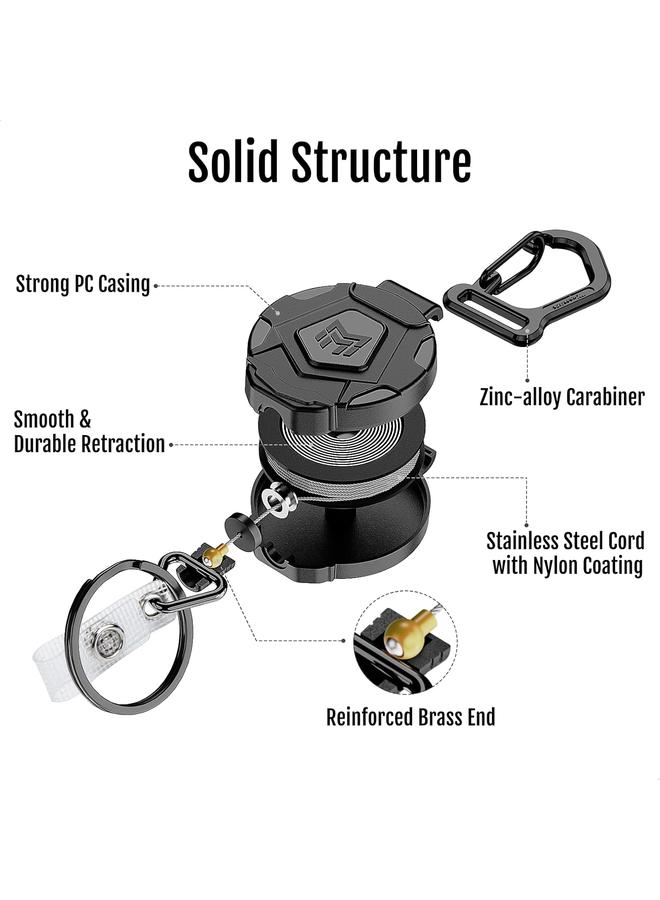 Solid Structure

Strong PC Casing

Zinc-alloy Carabiner

Smooth & Durable Retraction

Stainless Steel Cord with Nylon Coating

Reinforced Brass End