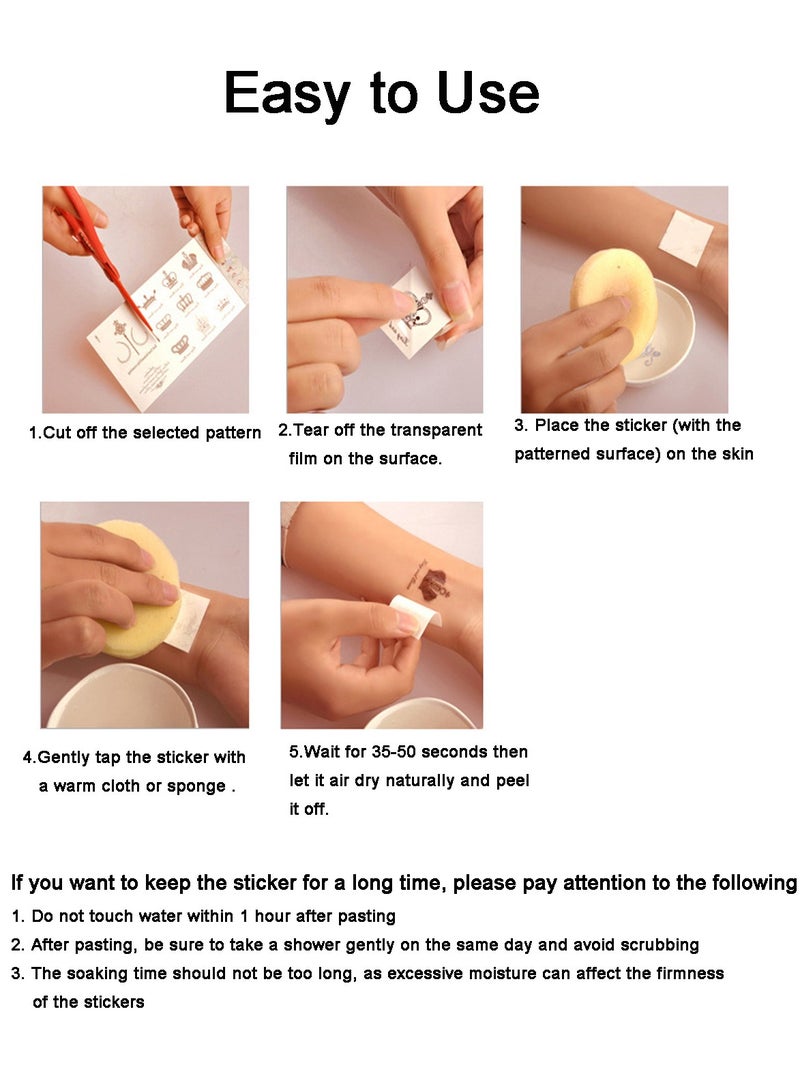 Easy to Use

1.Cut off the selected pattern

2.Tear off the transparent film on the surface.

3. Place the sticker (with the patterned surface) on the skin

4.Gently tap the sticker with a warm cloth or sponge .

5.Wait for 35-50 seconds then let it air dry naturally and peel it off.

If you want to keep the sticker for a long time, please pay attention to the following

1. Do not touch water within 1 hour after pasting
2. After pasting, be sure to take a shower gently on the same day and avoid scrubbing
3. The soaking time should not be too long, as excessive moisture can affect the firmness of the stickers