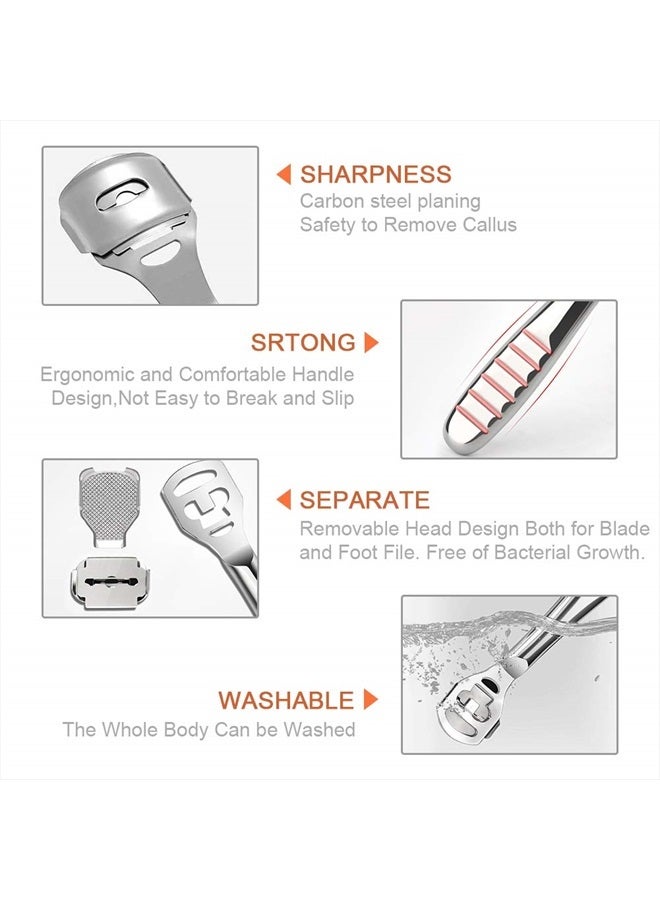 SHARPNESS
Carbon steel planing
Safety to Remove Callus

SRTONG
Ergonomic and Comfortable Handle Design,Not Easy to Break and Slip

SEPARATE
Removable Head Design Both for Blade and Foot File. Free of Bacterial Growth.

WASHABLE
The Whole Body Can be Washed