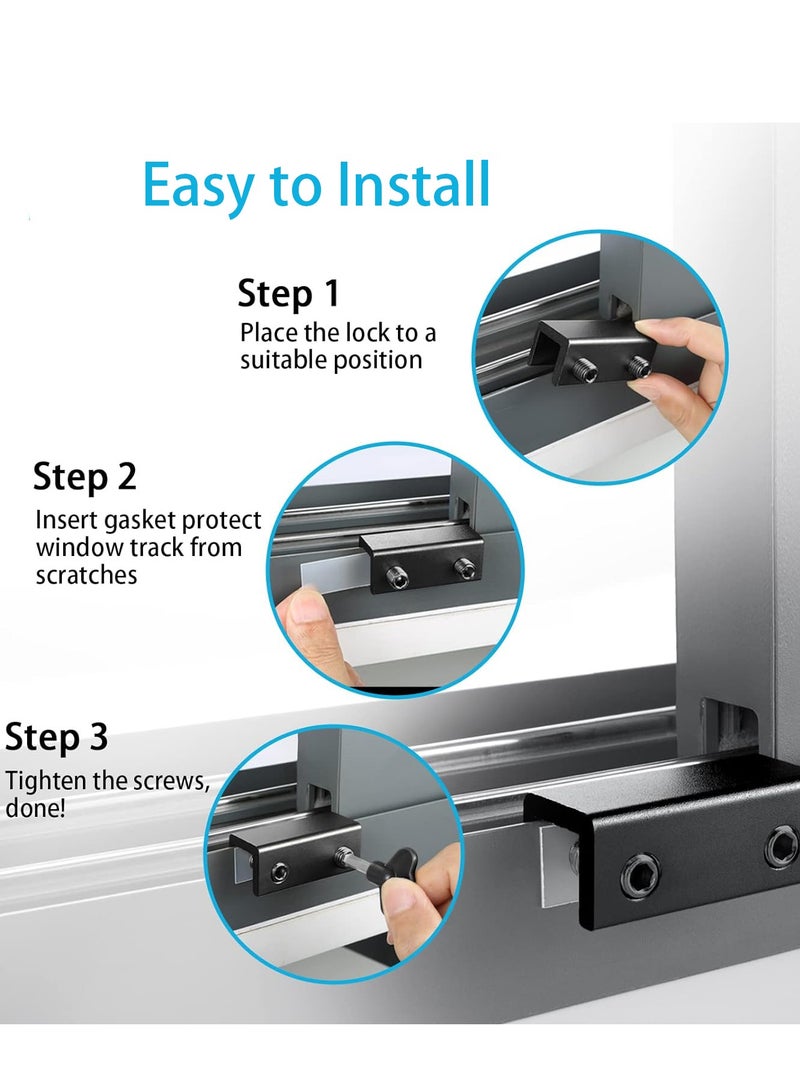 Easy to Install

Step 1
Place the lock to a suitable position

Step 2
Insert gasket protect window track from scratches

Step 3
Tighten the screws, done!