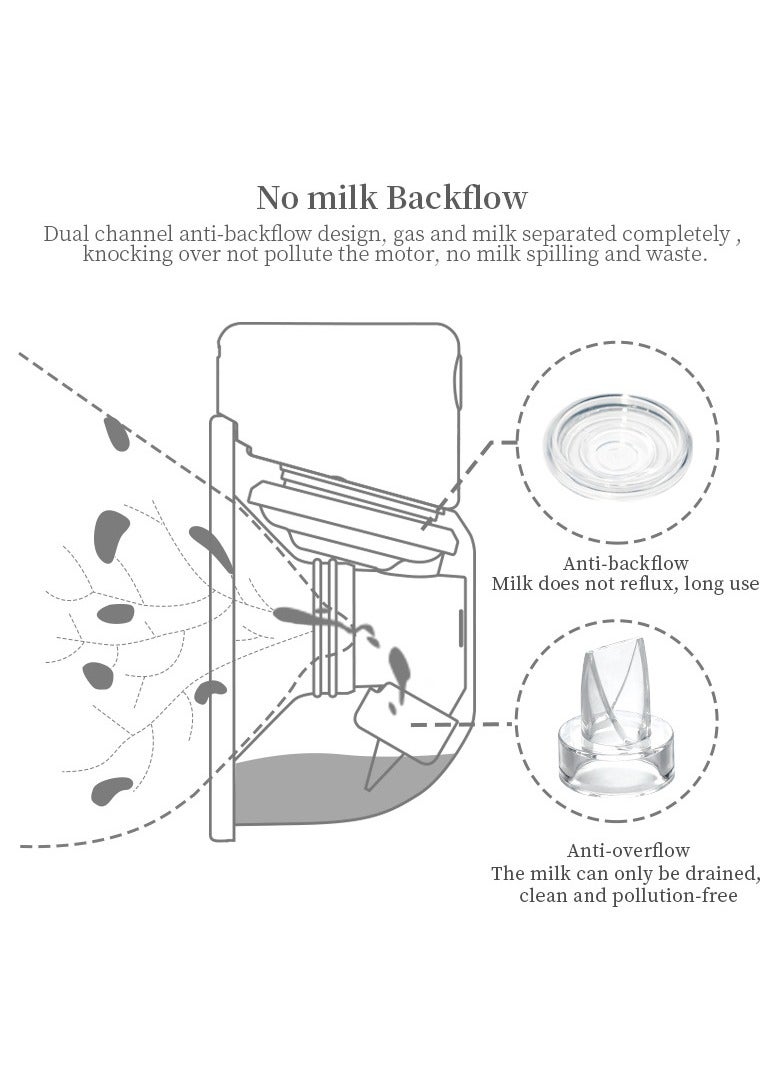 No milk Backflow

Dual channel anti-backflow design, gas and milk separated completely , knocking over not pollute the motor, no milk spilling and waste.

Anti-backflow
Milk does not reflux, long use

Anti-overflow
The milk can only be drained, clean and pollution-free