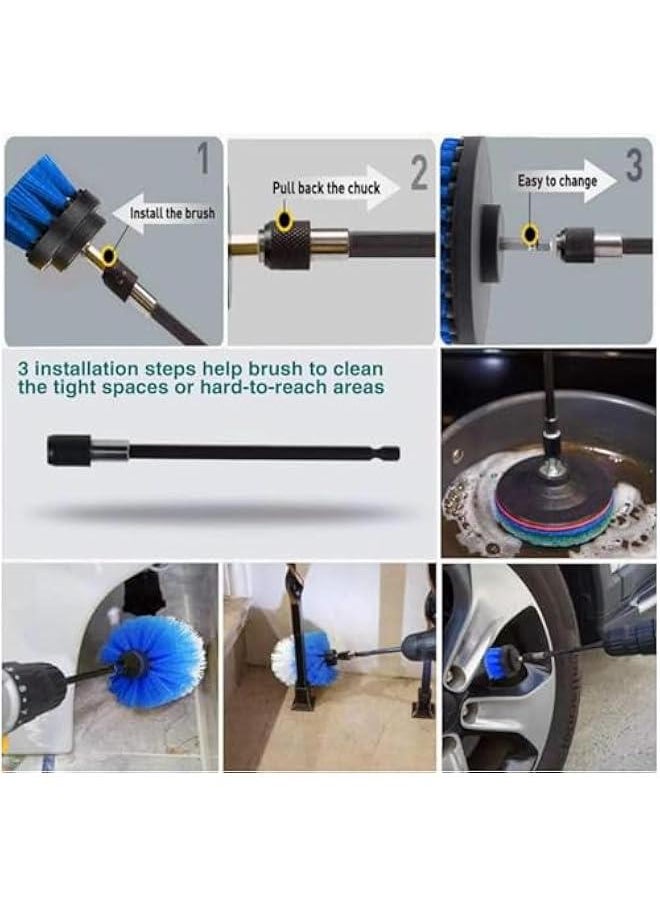 1
Install the brush

Pull back the chuck
2

Easy to change
3

3 installation steps help brush to clean the tight spaces or hard-to-reach areas