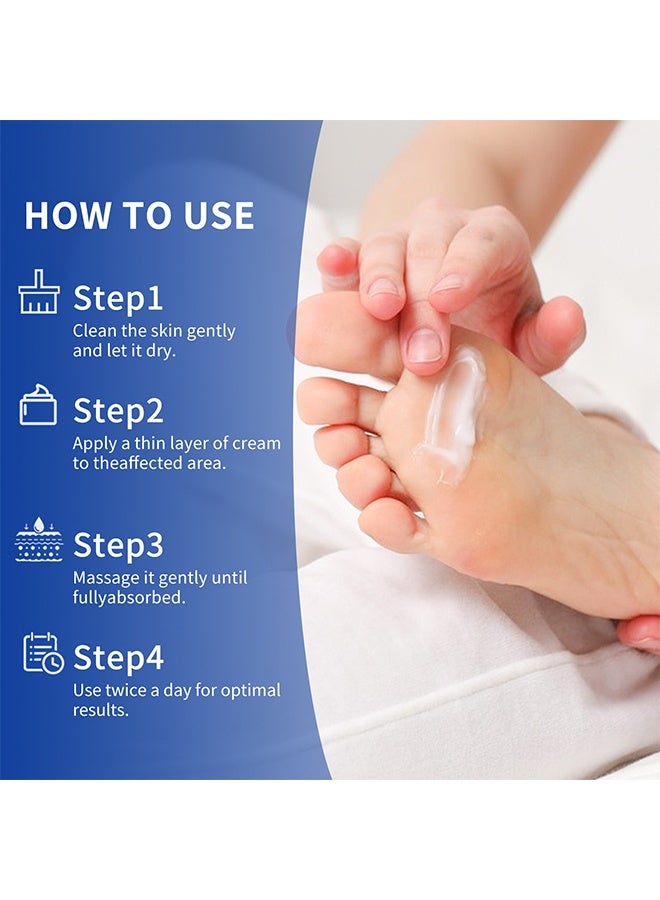 HOW TO USE

Step1
Clean the skin gently and let it dry.

Step2
Apply a thin layer of cream to theaffected area.

Step3
Massage it gently until fullyabsorbed.

Step4
Use twice a day for optimal results.