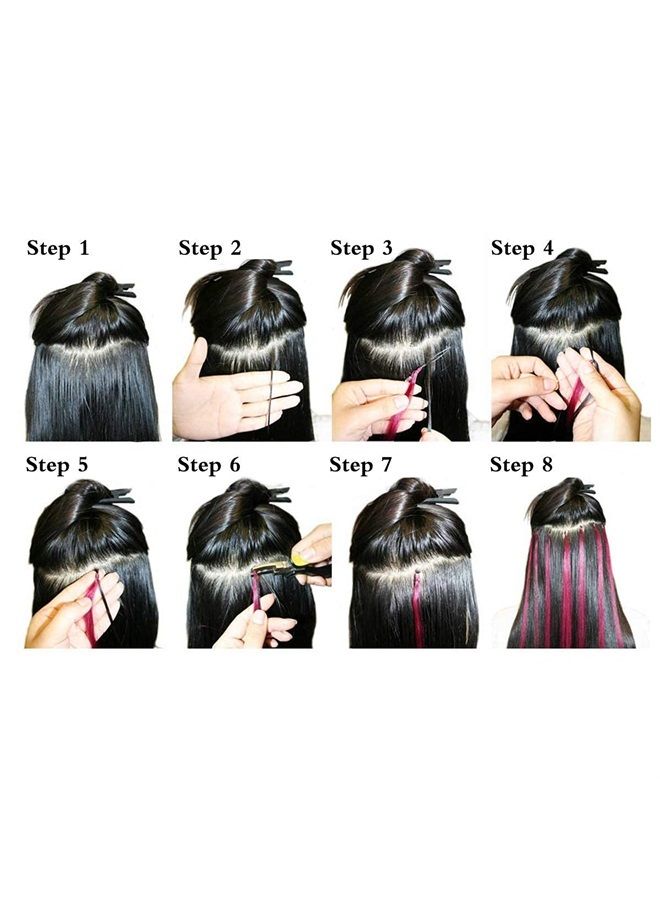 Step 1

Step 2

Step 3

Step 4

Step 5

Step 6

Step 7

Step 8