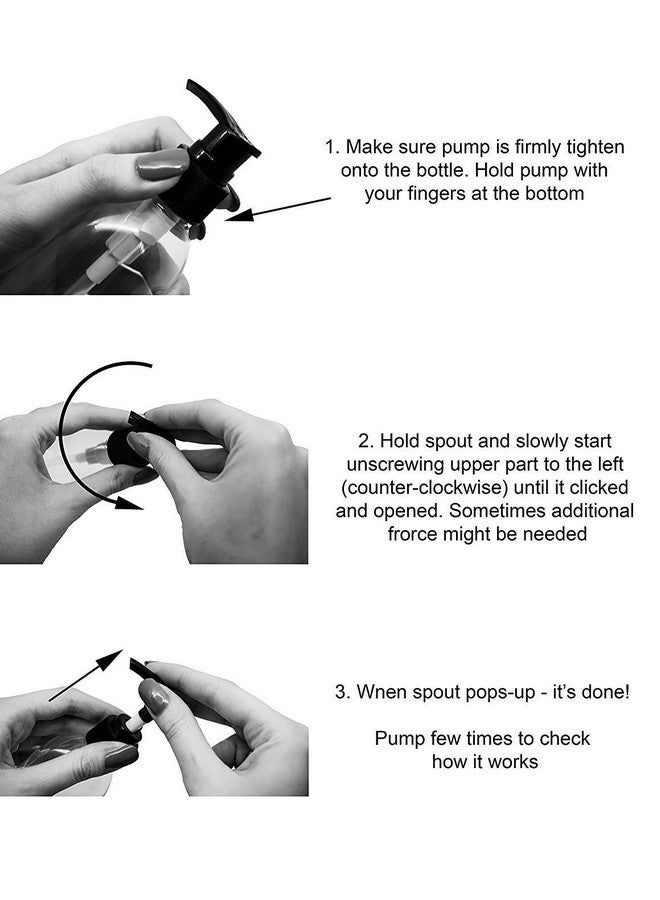 1. Make sure pump is firmly tighten onto the bottle. Hold pump with your fingers at the bottom

2. Hold spout and slowly start unscrewing upper part to the left (counter-clockwise) until it clicked and opened. Sometimes additional frorce might be needed

3. Wnen spout pops-up - it's done!

Pump few times to check how it works