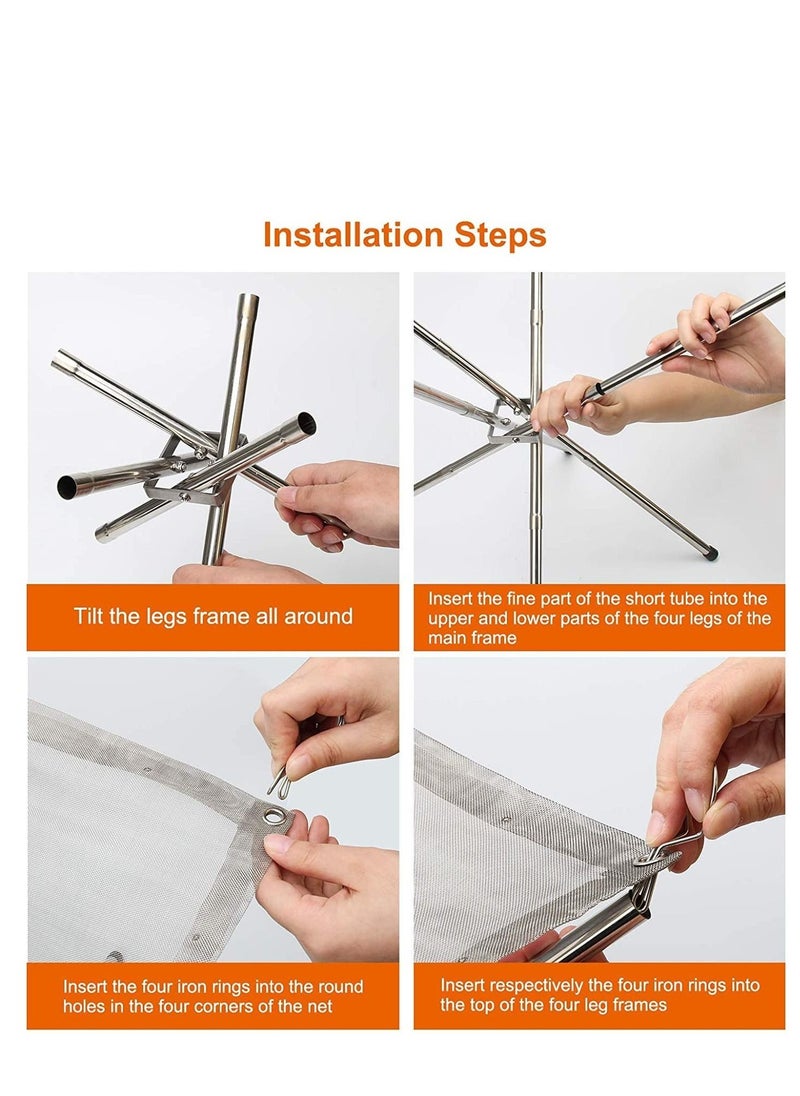 Installation Steps

Tilt the legs frame all around

Insert the fine part of the short tube into the upper and lower parts of the four legs of the main frame

Insert the four iron rings into the round holes in the four corners of the net

Insert respectively the four iron rings into the top of the four leg frames