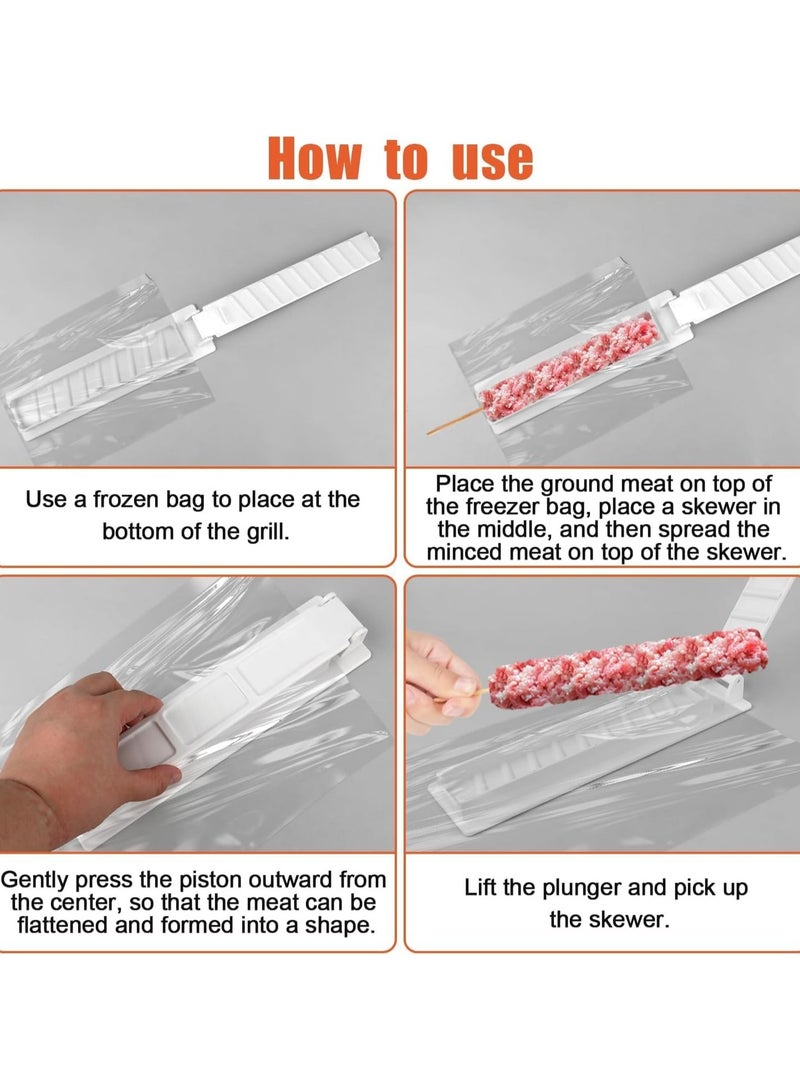 How to use

Use a frozen bag to place at the bottom of the grill.

Place the ground meat on top of the freezer bag, place a skewer in the middle, and then spread the minced meat on top of the skewer.

Gently press the piston outward from the center, so that the meat can be flattened and formed into a shape.

Lift the plunger and pick up the skewer.