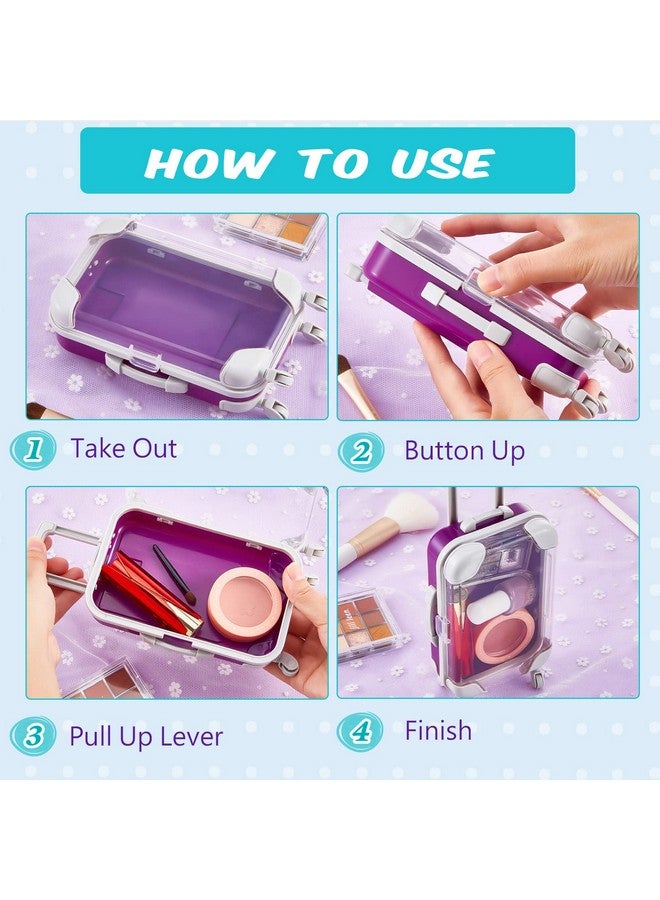 HOW TO USE

1 Take Out

2 Button Up

3 Pull Up Lever

4 Finish