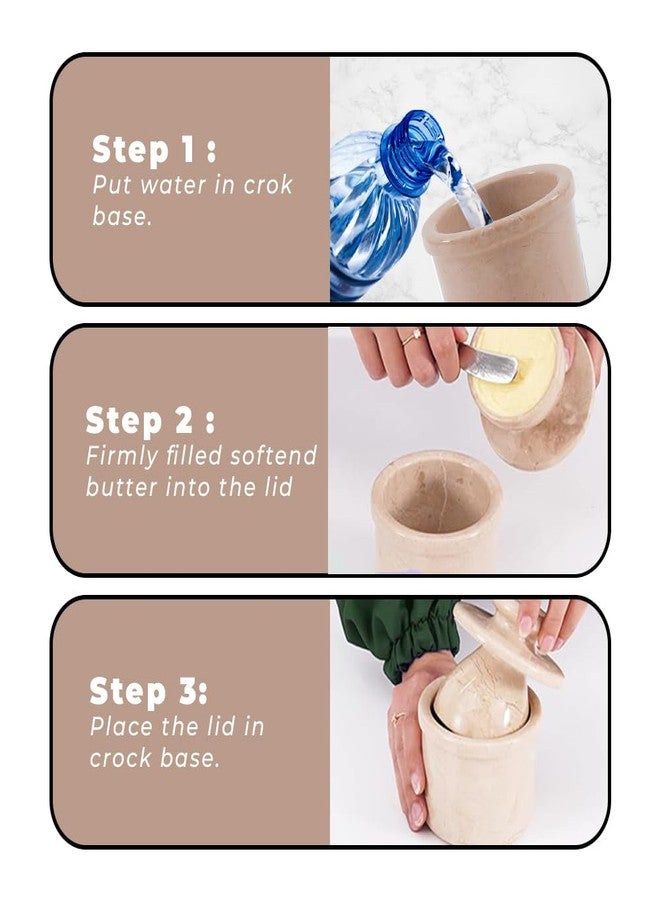 Step 1 :
Put water in crok base.

Step 2 :
Firmly filled softend butter into the lid

Step 3:
Place the lid in crock base.