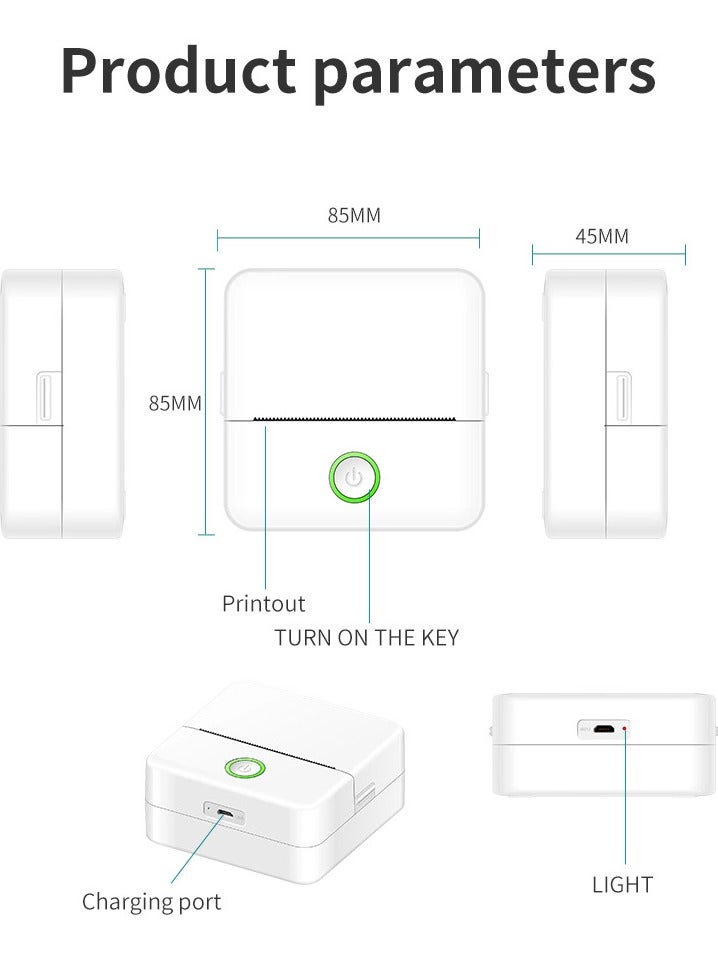 Product parameters

85MM

45MM

85MM

Printout

TURN ON THE KEY

Charging port

LIGHT