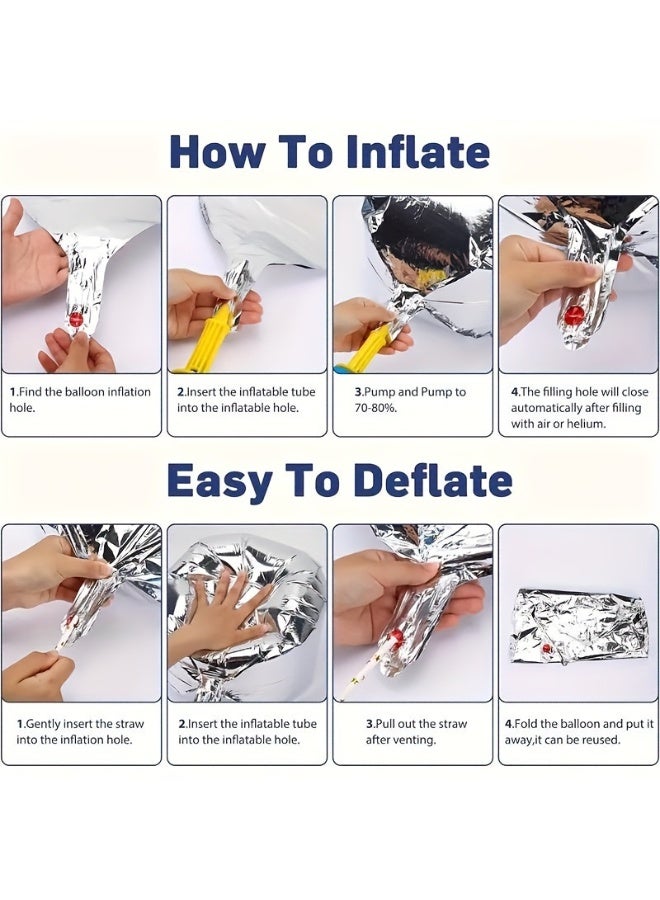 How To Inflate

1.Find the balloon inflation hole.

2.Insert the inflatable tube into the inflatable hole.

3.Pump and Pump to 70-80%.

4.The filling hole will close automatically after filling with air or helium.

Easy To Deflate

1.Gently insert the straw into the inflation hole.

2.Insert the inflatable tube into the inflatable hole.

3.Pull out the straw after venting.

4.Fold the balloon and put it away,it can be reused.