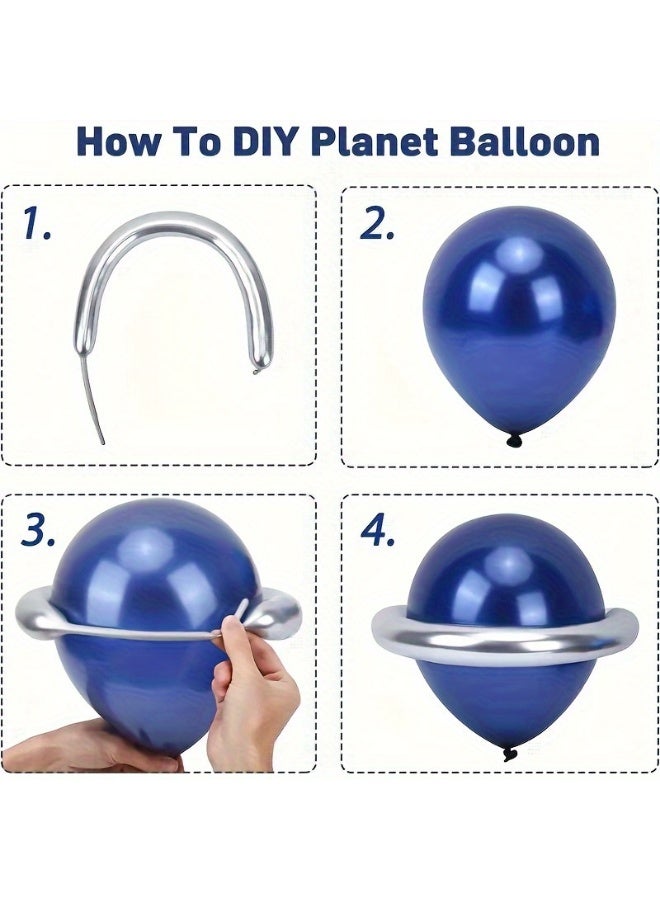 How To DIY Planet Balloon

1.

2.

3.

4.