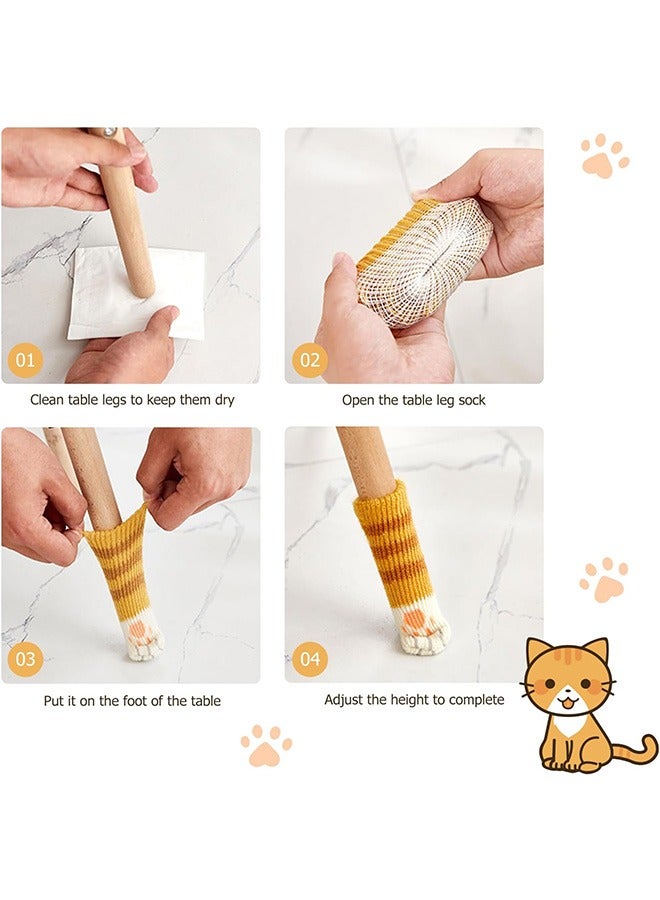 01

Clean table legs to keep them dry

02

Open the table leg sock

03

Put it on the foot of the table

04

Adjust the height to complete