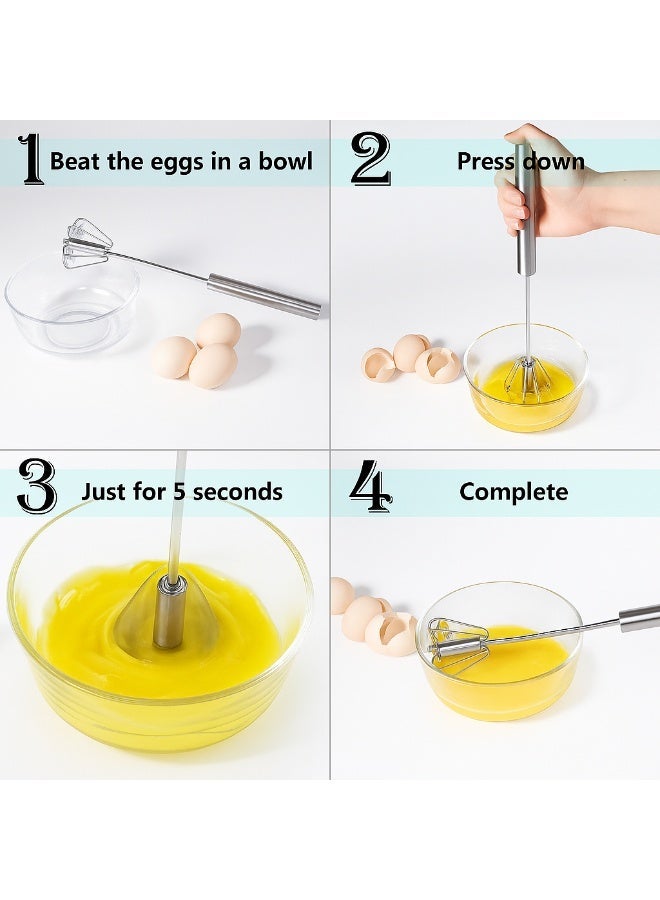 1 Beat the eggs in a bowl

2 Press down

3 Just for 5 seconds

4 Complete