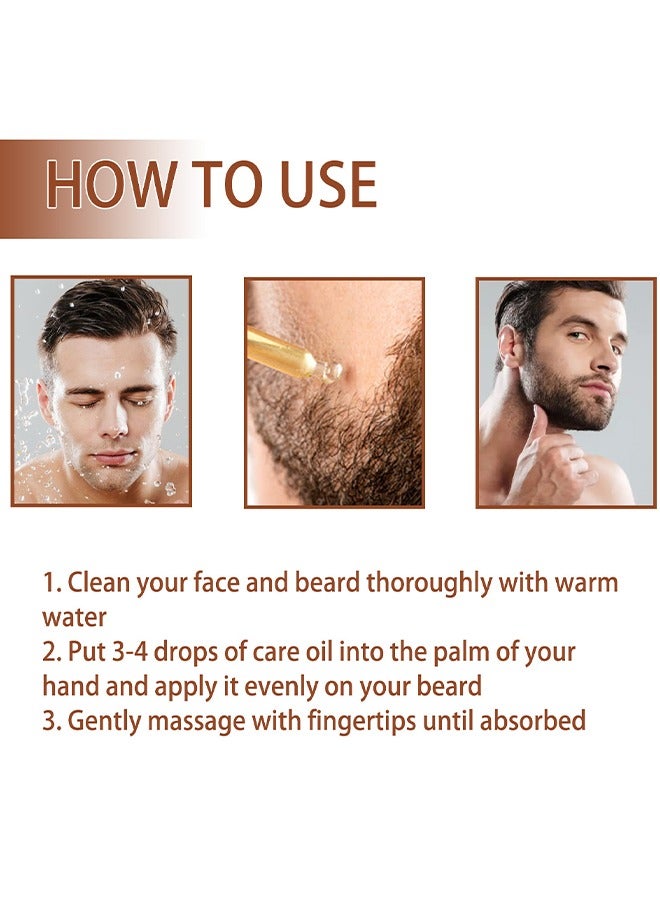 HOW TO USE

1. Clean your face and beard thoroughly with warm water
2. Put 3-4 drops of care oil into the palm of your hand and apply it evenly on your beard
3. Gently massage with fingertips until absorbed