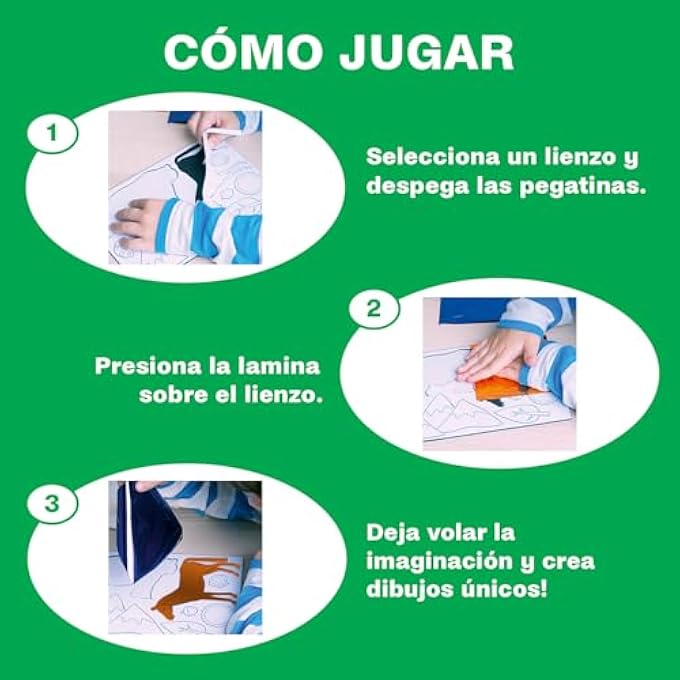 CÓMO JUGAR

1

Selecciona un lienzo y despega las pegatinas.

2

Presiona la lamina sobre el lienzo.

3

Deja volar la imaginación y crea dibujos únicos!