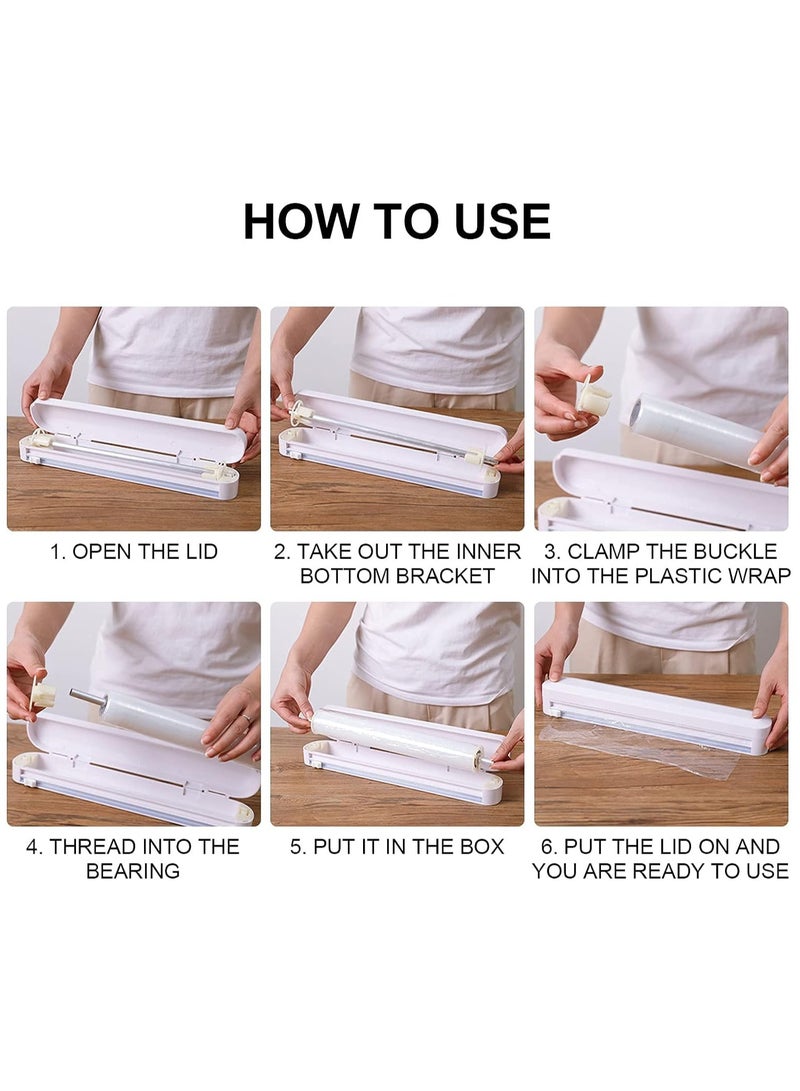 HOW TO USE

1. OPEN THE LID

2. TAKE OUT THE INNER BOTTOM BRACKET

3. CLAMP THE BUCKLE INTO THE PLASTIC WRAP

4. THREAD INTO THE BEARING

5. PUT IT IN THE BOX

6. PUT THE LID ON AND YOU ARE READY TO USE