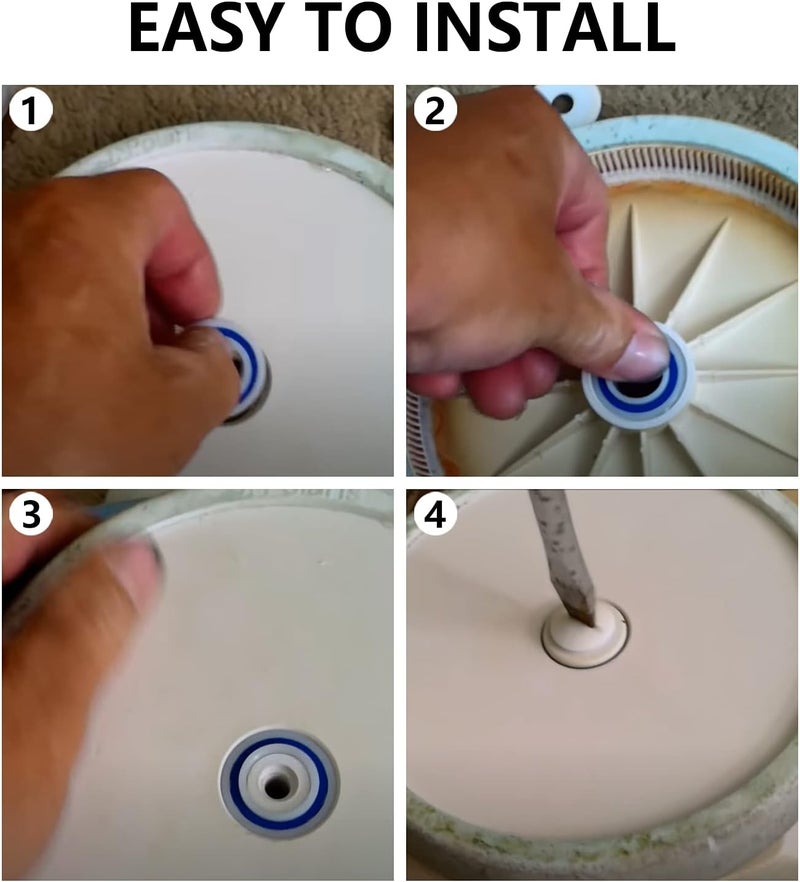 EASY TO INSTALL

1

2

3

4