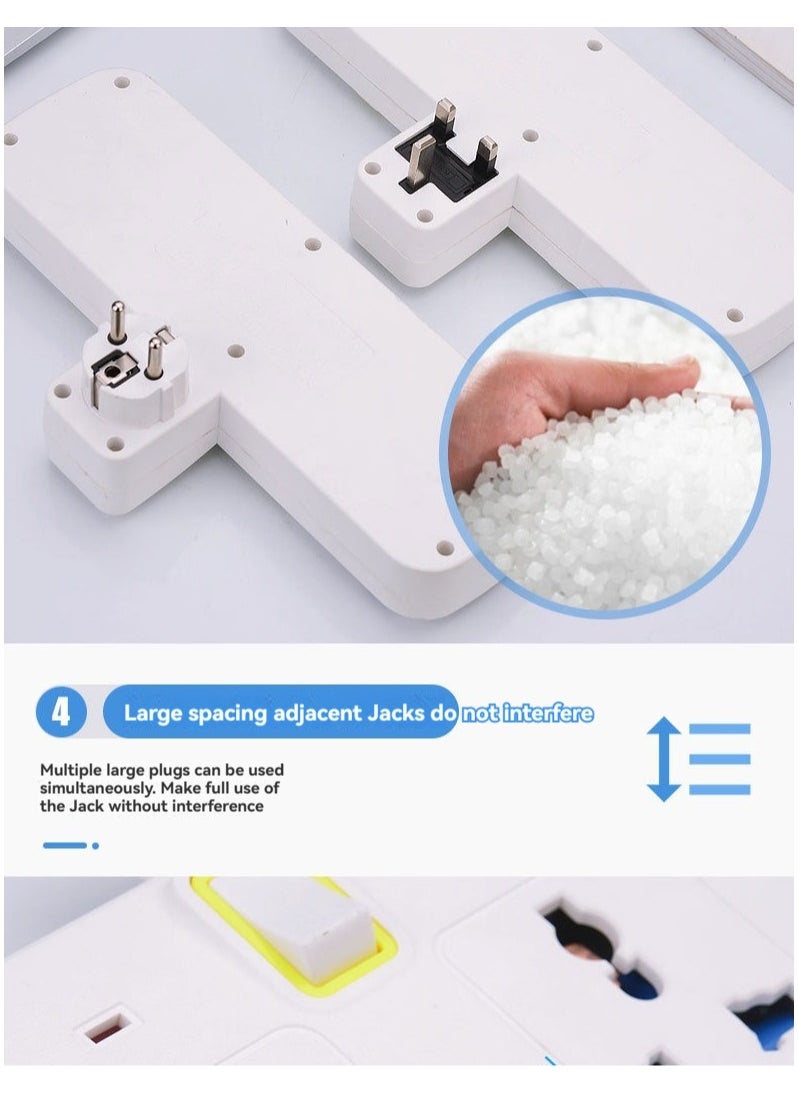 4

Large spacing adjacent Jacks do not interfere

Multiple large plugs can be used simultaneously. Make full use of the Jack without interference