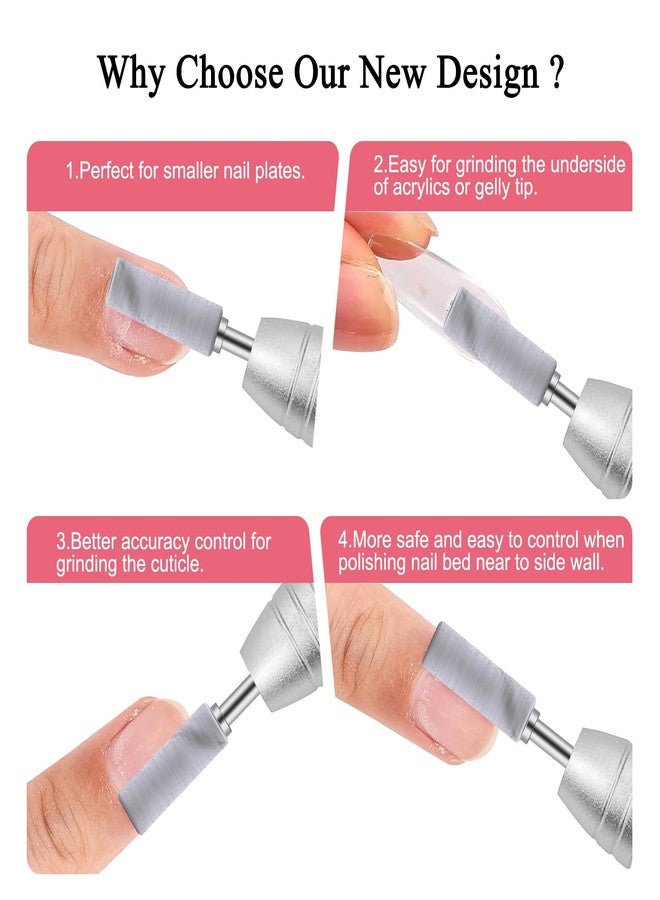 Why Choose Our New Design ?

1.Perfect for smaller nail plates.

2.Easy for grinding the underside of acrylics or gelly tip.

3.Better accuracy control for grinding the cuticle.

4.More safe and easy to control when polishing nail bed near to side wall.