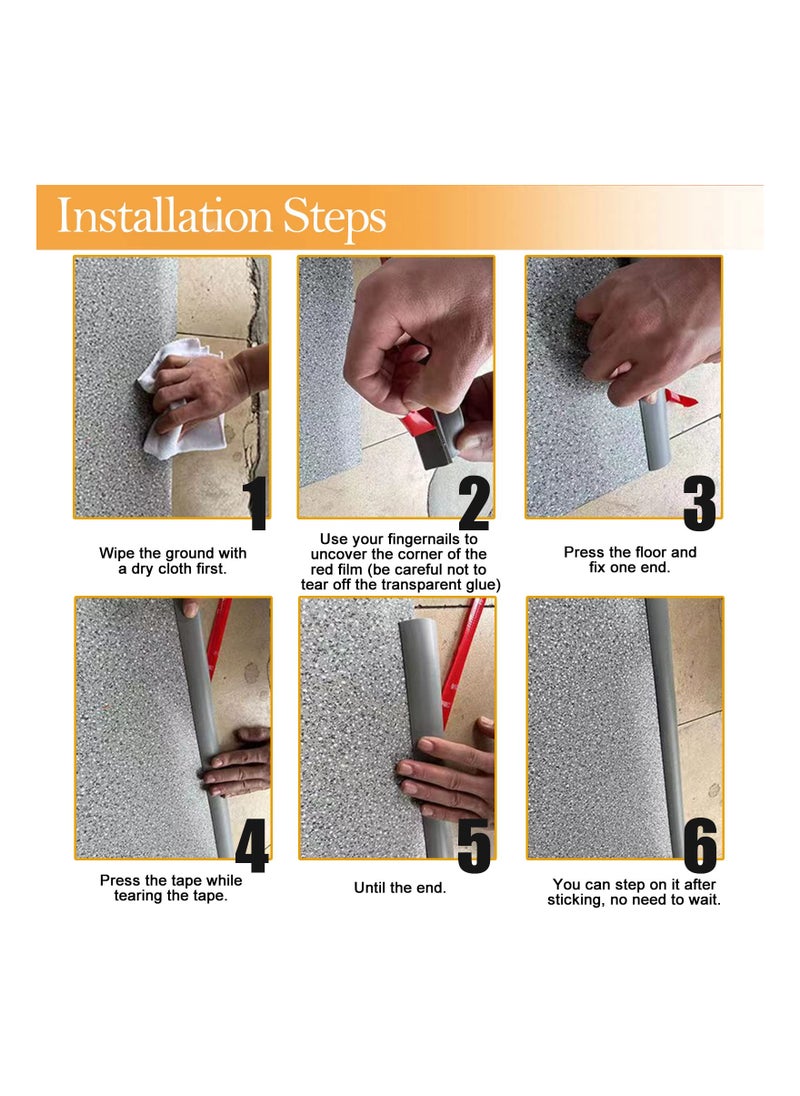 Installation Steps

1

Wipe the ground with a dry cloth first.

2

Use your fingernails to uncover the corner of the red film (be careful not to tear off the transparent glue)

3

Press the floor and fix one end.

4

Press the tape while tearing the tape.

5

Until the end.

6

You can step on it after sticking, no need to wait.