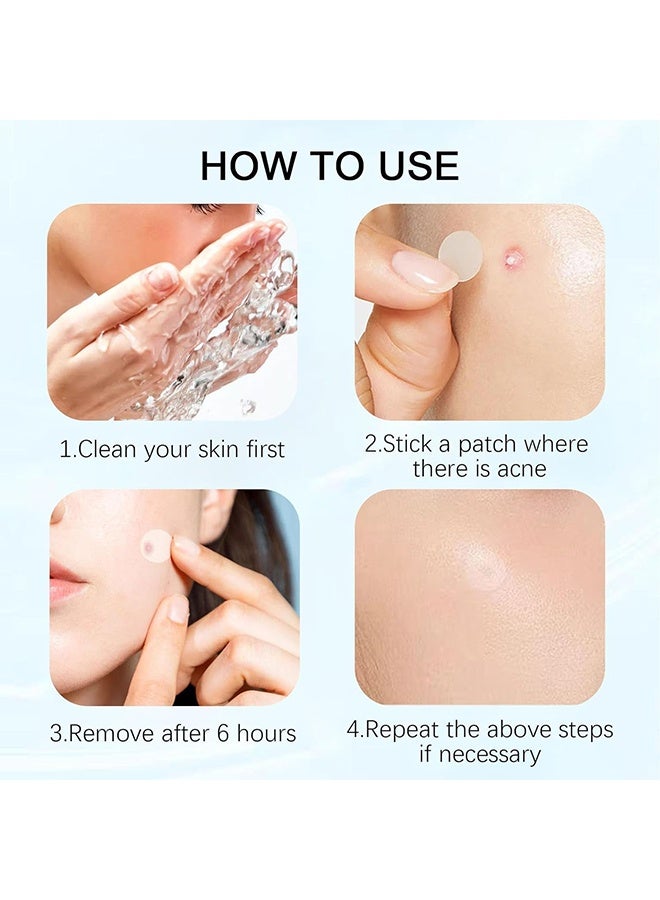 HOW TO USE

1.Clean your skin first

2.Stick a patch where there is acne

3.Remove after 6 hours

4.Repeat the above steps if necessary