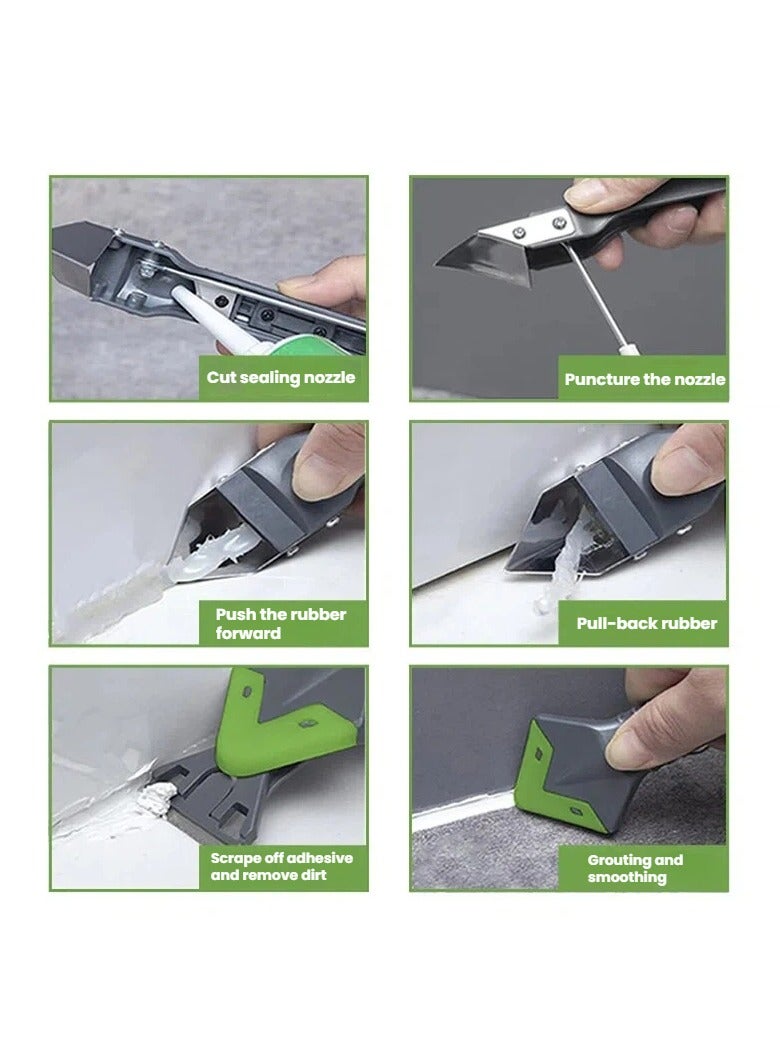 Cut sealing nozzle

Puncture the nozzle

Push the rubber forward

Pull-back rubber

Scrape off adhesive and remove dirt

Grouting and smoothing